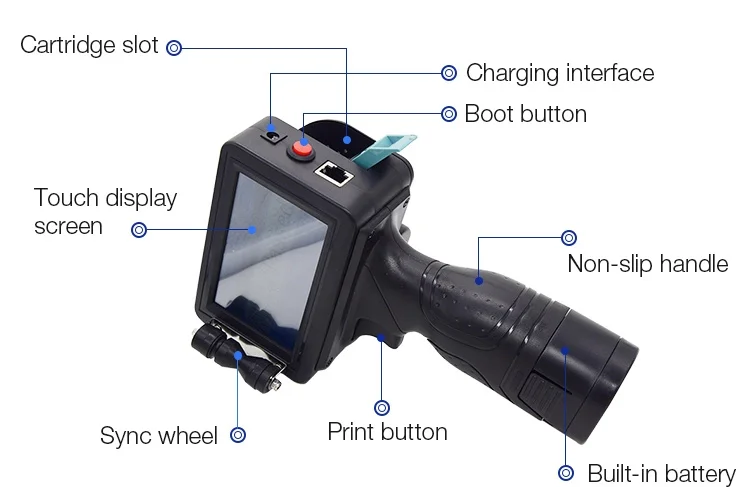 Cartridge slot

Charging interface

Boot button

Touch display screen

Non-slip handle

Sync wheel

Print button

Built-in battery