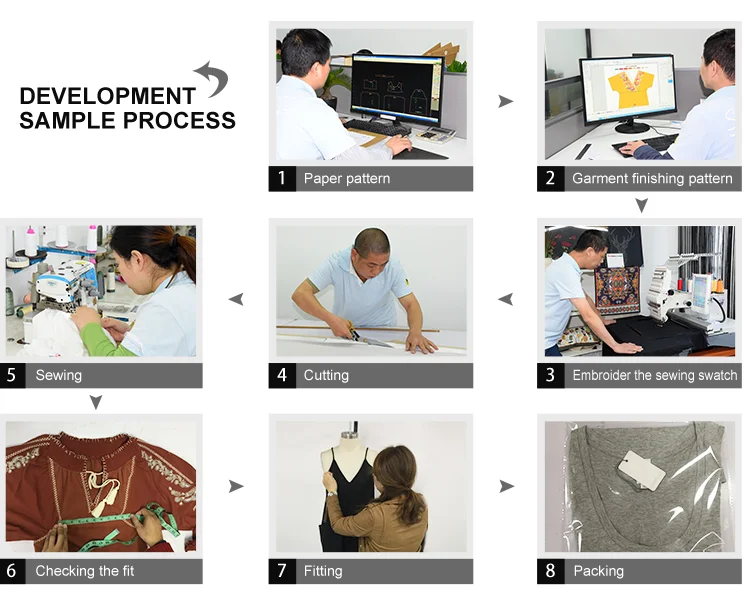 DEVELOPMENT SAMPLE PROCESS

1 Paper pattern

2 Garment finishing pattern

3 Embroider the sewing swatch

4 Cutting

5 Sewing

6 Checking the fit

7 Fitting

8 Packing