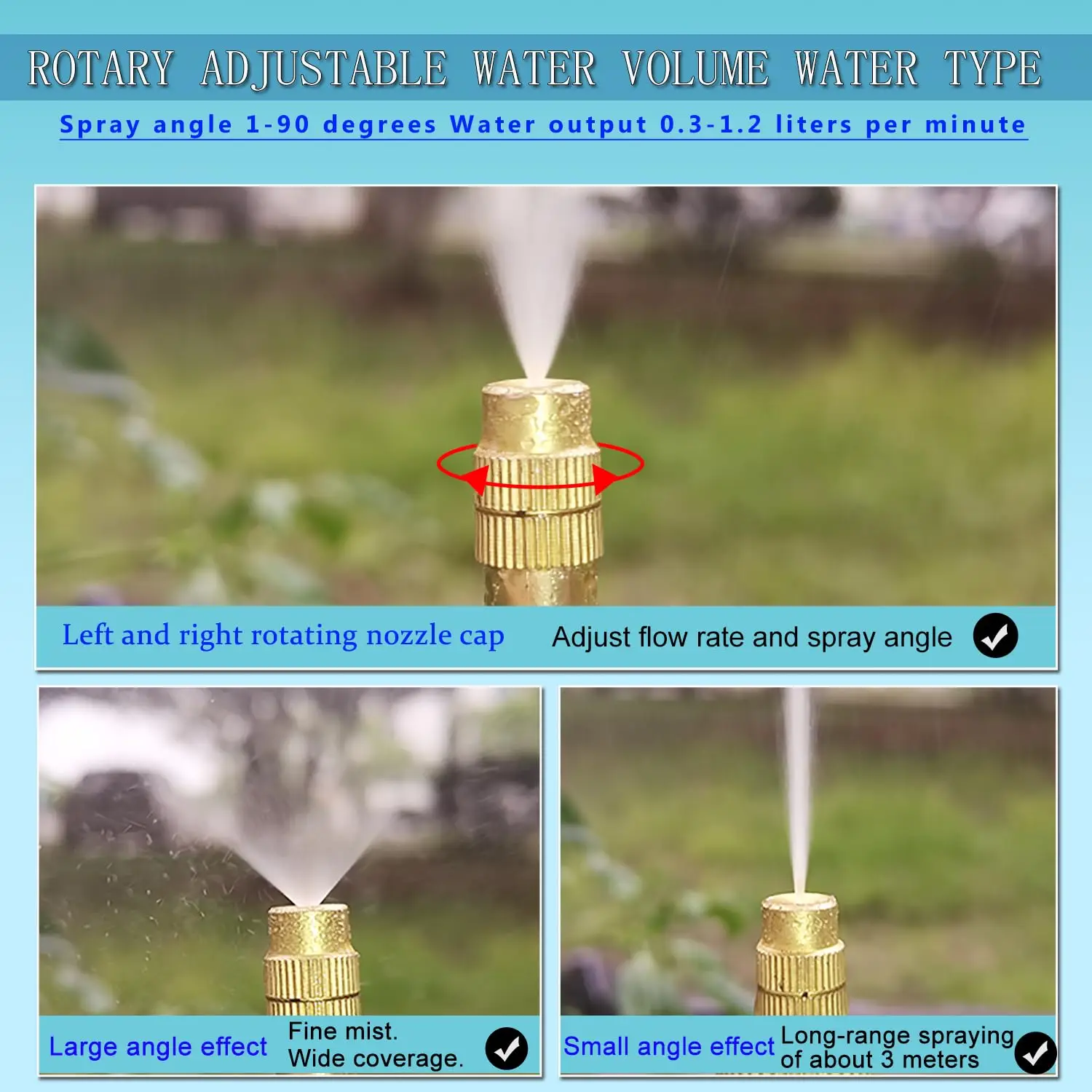 ROTARY ADJUSTABLE WATER VOLUME WATER TYPE

Spray angle 1-90 degrees Water output 0.3-1.2 liters per minute

Left and right rotating nozzle cap

Adjust flow rate and spray angle

Large angle effect

Fine mist.
Wide coverage.

Small angle effect

Long-range spraying of about 3 meters