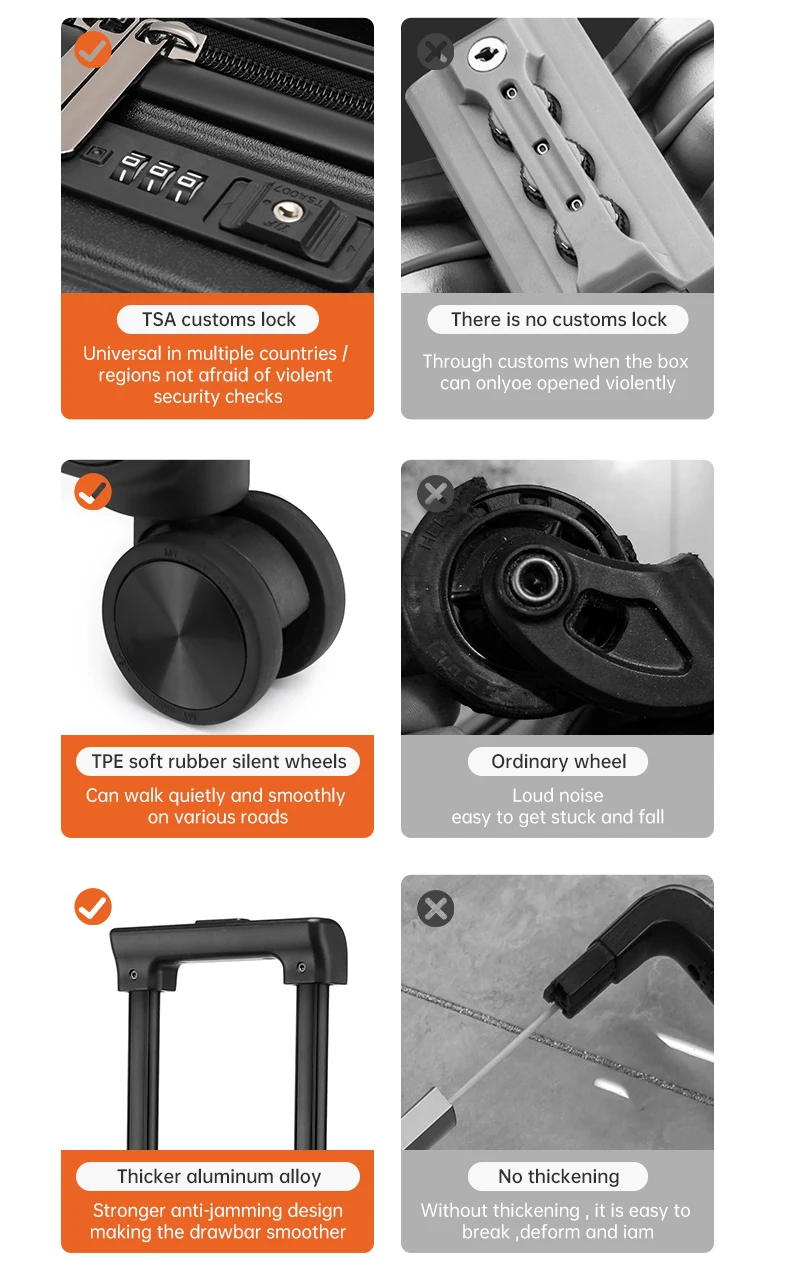 TSA customs lock
Universal in multiple countries / regions not afraid of violent security checks

There is no customs lock
Through customs when the box can onlyoe opened violently

TPE soft rubber silent wheels
Can walk quietly and smoothly on various roads

Ordinary wheel
Loud noise
easy to get stuck and fall

Thicker aluminum alloy
Stronger anti-jamming design making the drawbar smoother

No thickening
Without thickening , it is easy to break ,deform and iam