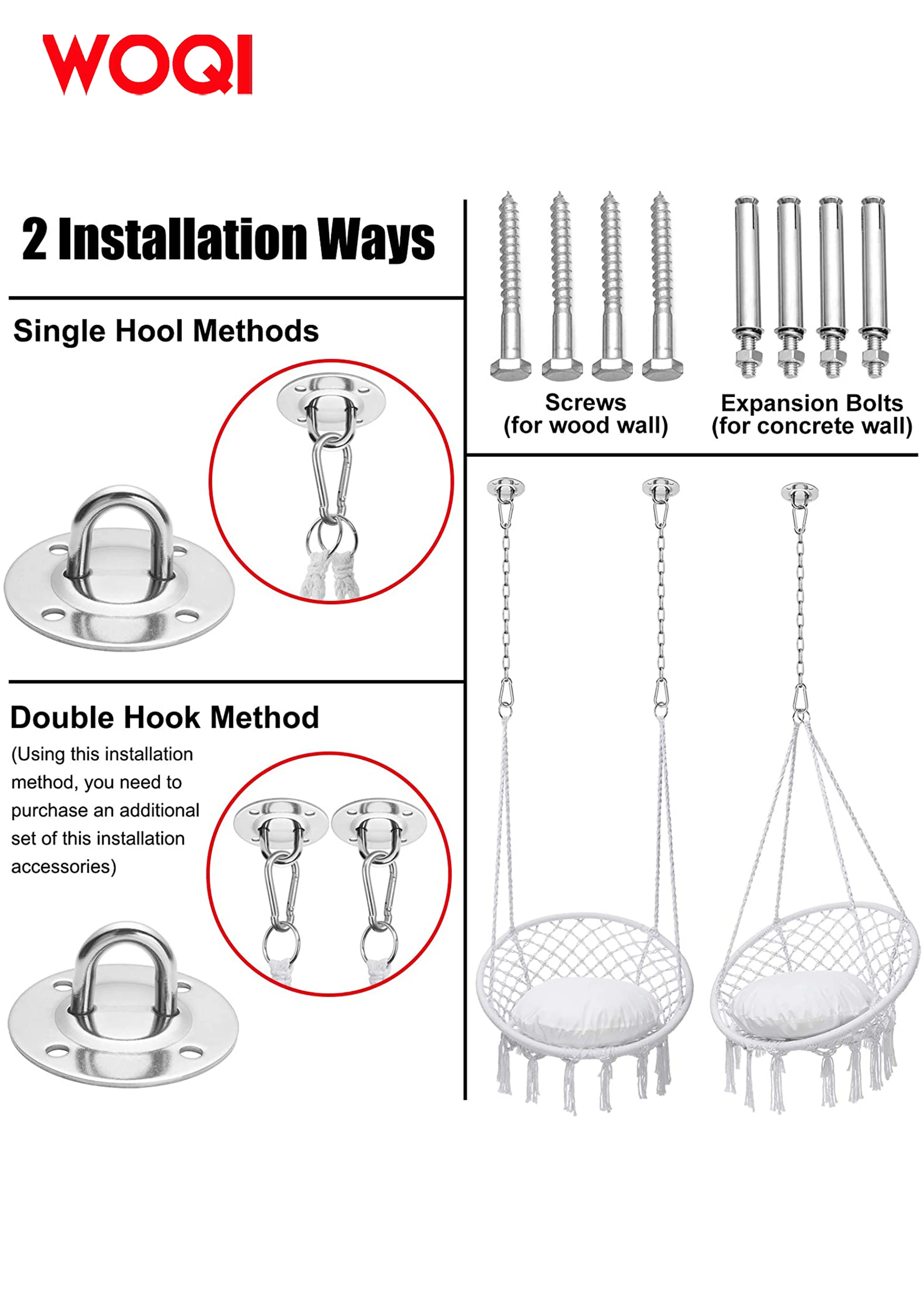 WOQI

2 Installation Ways

Single Hool Methods

Double Hook Method
(Using this installation method, you need to purchase an additional set of this installation accessories)

Screws
(for wood wall)

Expansion Bolts
(for concrete wall)