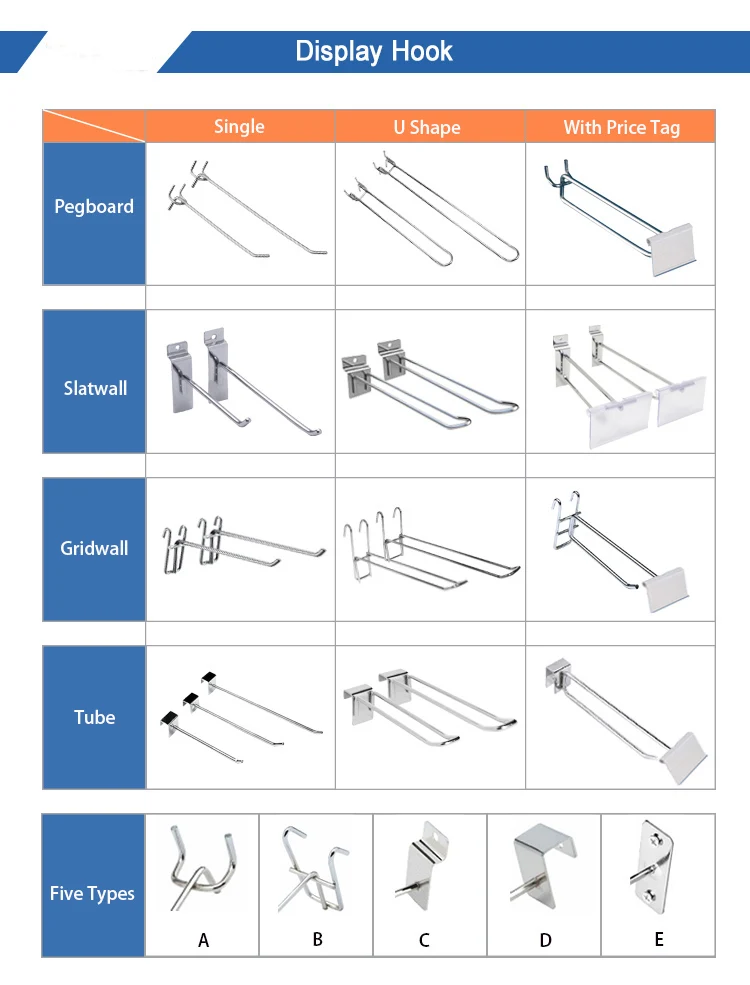 Display Hook

| | Single | U Shape | With Price Tag |
|---|---|---|---|
| Pegboard | | | |
| Slatwall | | | |
| Gridwall | | | |
| Tube | | | |

| Five Types | A | B | C | D | E |
|---|---|---|---|---|---|