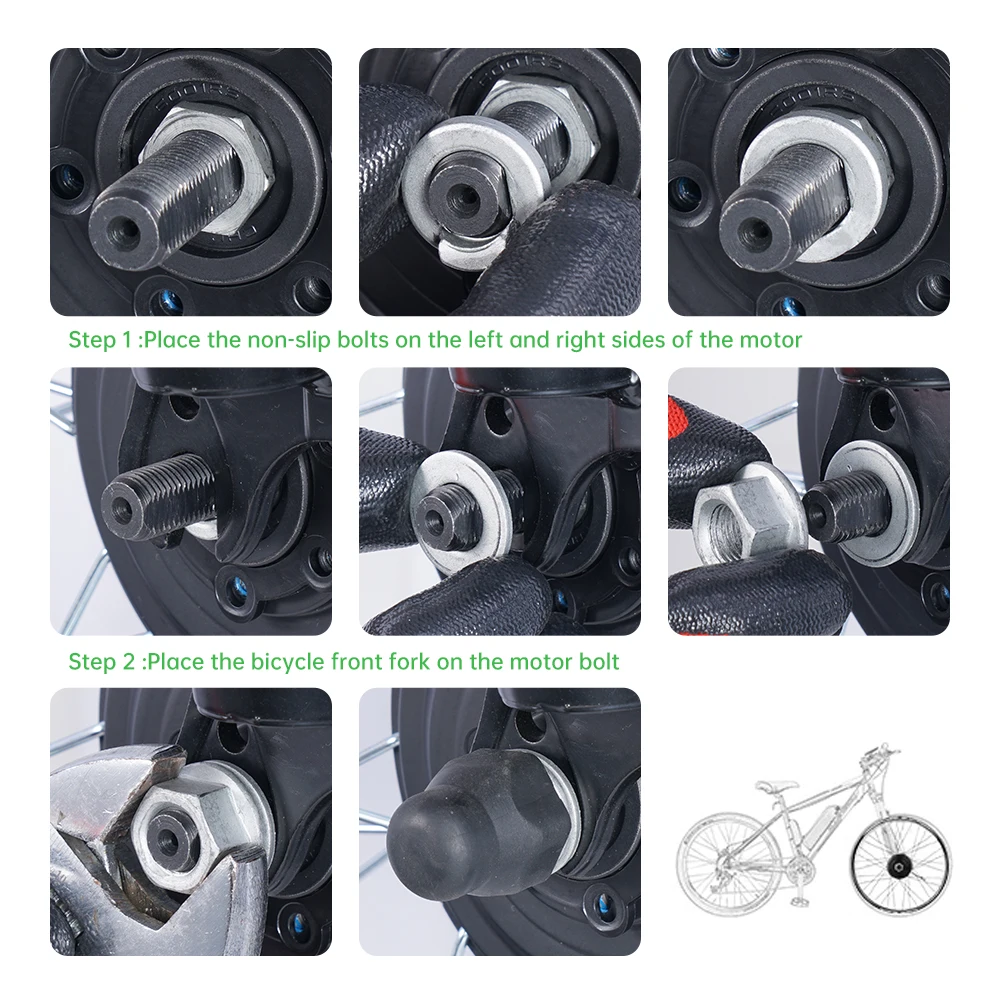 Step 1 :Place the non-slip bolts on the left and right sides of the motor

Step 2 :Place the bicycle front fork on the motor bolt