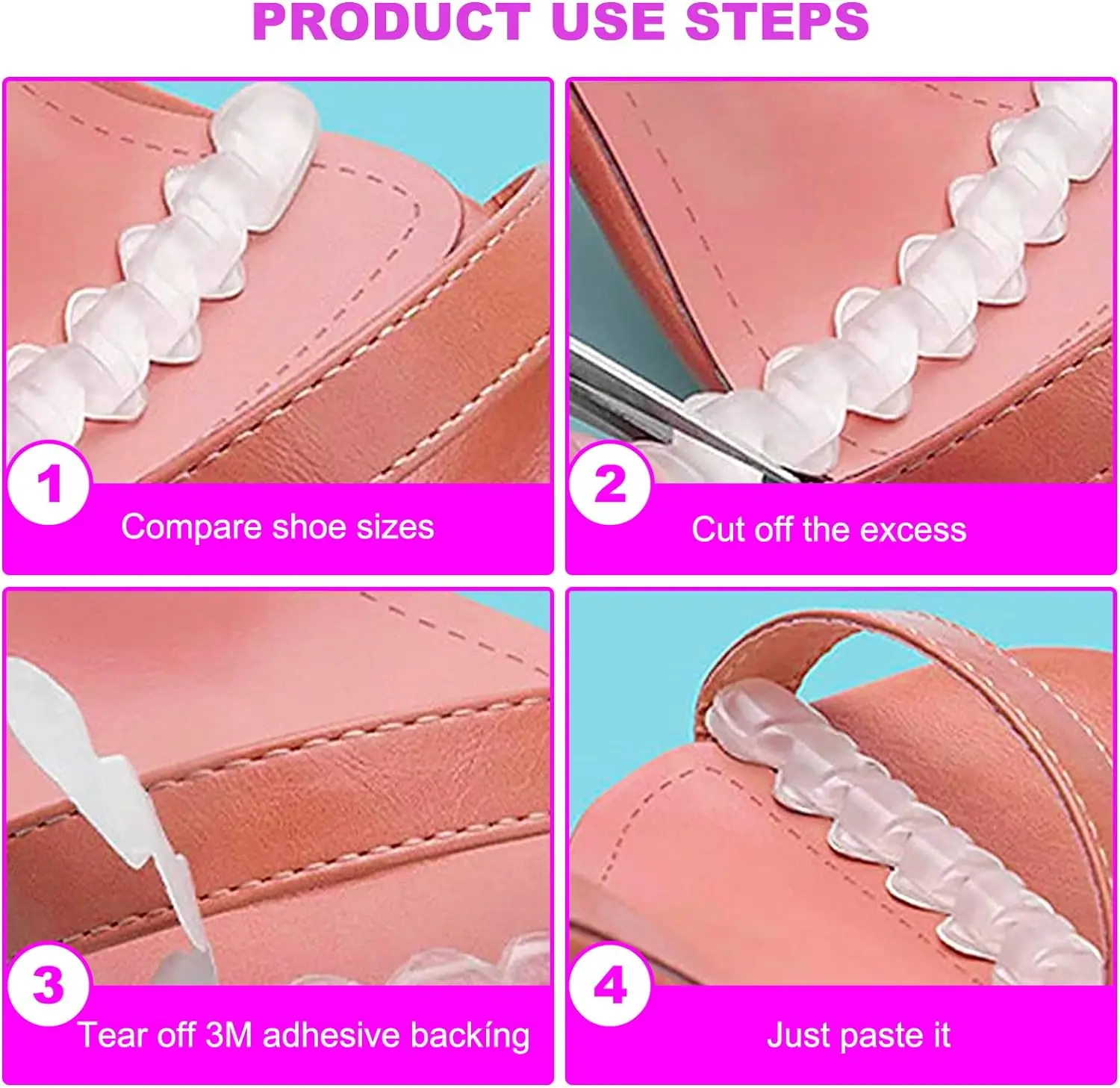 PRODUCT USE STEPS

1
Compare shoe sizes

2
Cut off the excess

3
Tear off 3M adhesive backíng

4
Just paste it