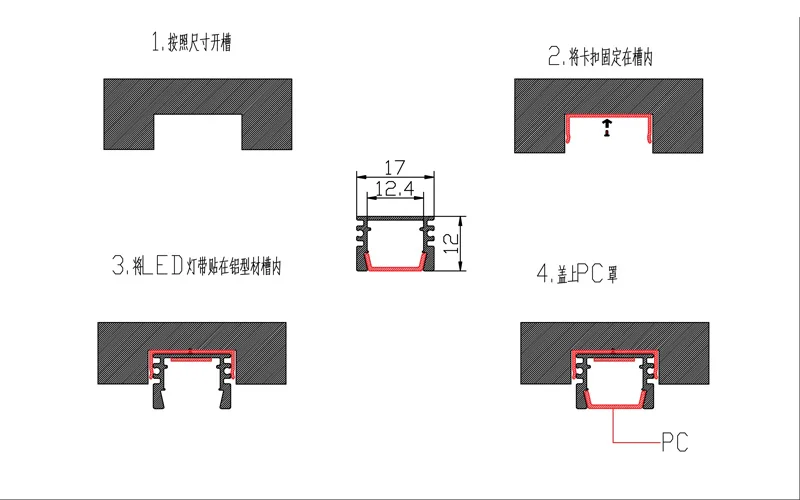 1.按照尺寸开槽

2.将卡扣固定在槽内

17

12.4

12

3.将LED灯带贴在铝型材槽内

4.盖上PC罩

PC