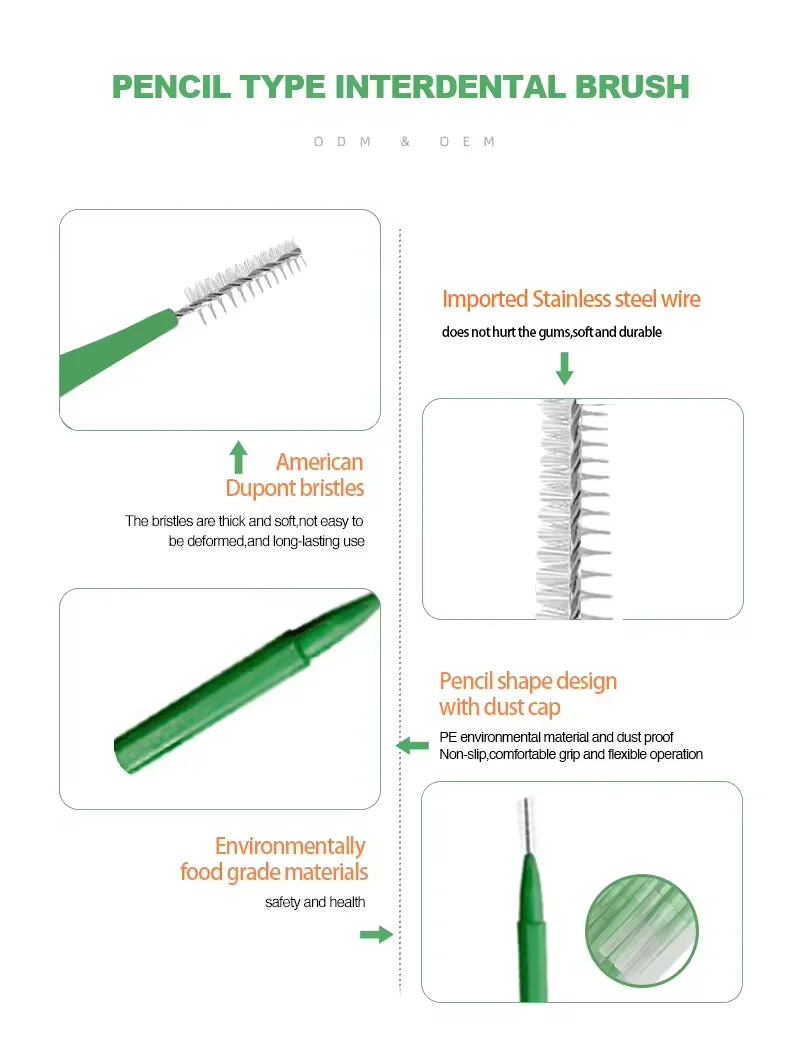 PENCIL TYPE INTERDENTAL BRUSH

ODM & OEM

Imported Stainless steel wire

does not hurt the gums,soft and durable

American Dupont bristles

The bristles are thick and soft,not easy to be deformed,and long-lasting use

Pencil shape design with dust cap

PE environmental material and dust proof
Non-slip,comfortable grip and flexible operation

Environmentally food grade materials

safety and health