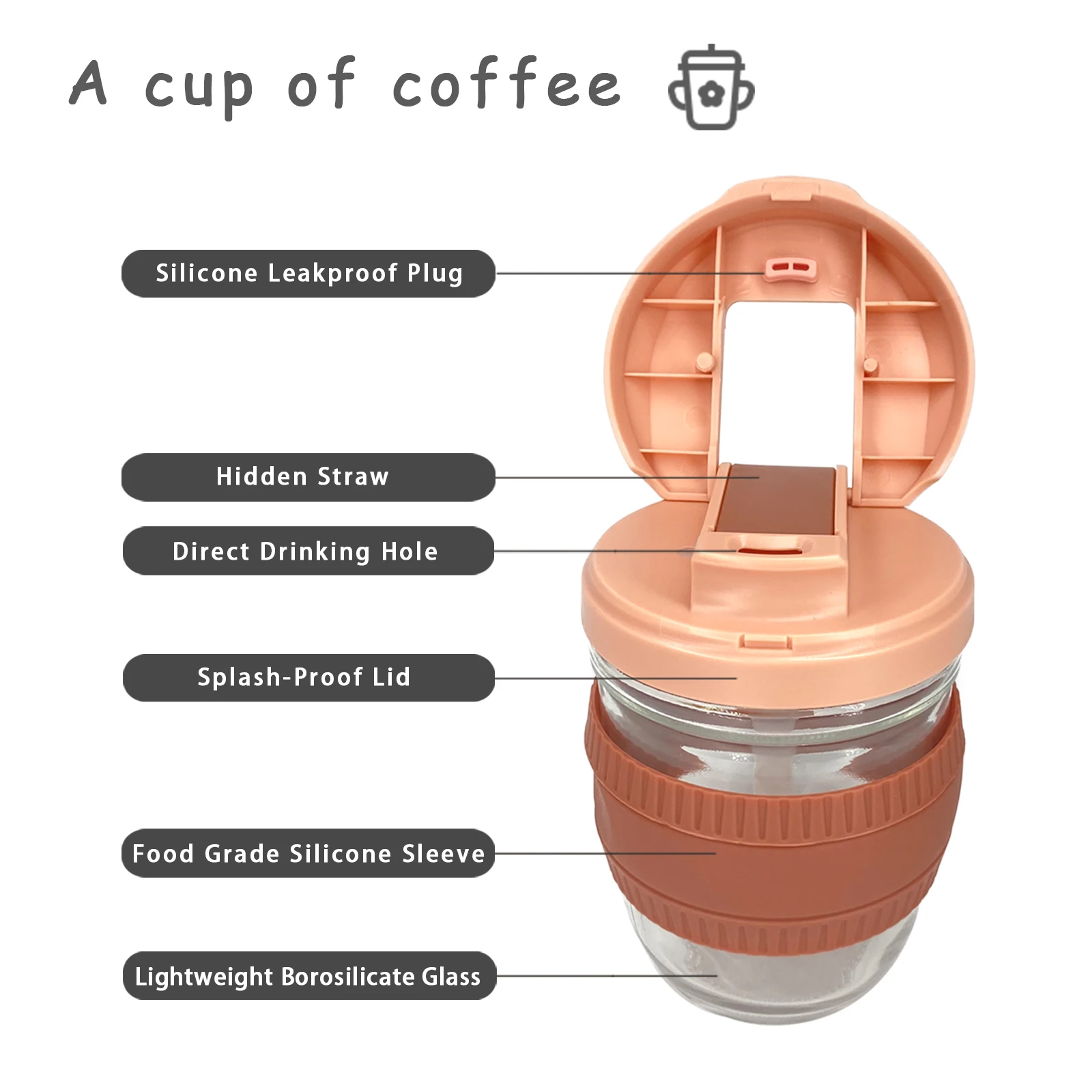 A cup of coffee

Silicone Leakproof Plug

Hidden Straw

Direct Drinking Hole

Splash-Proof Lid

Food Grade Silicone Sleeve

Lightweight Borosilicate Glass