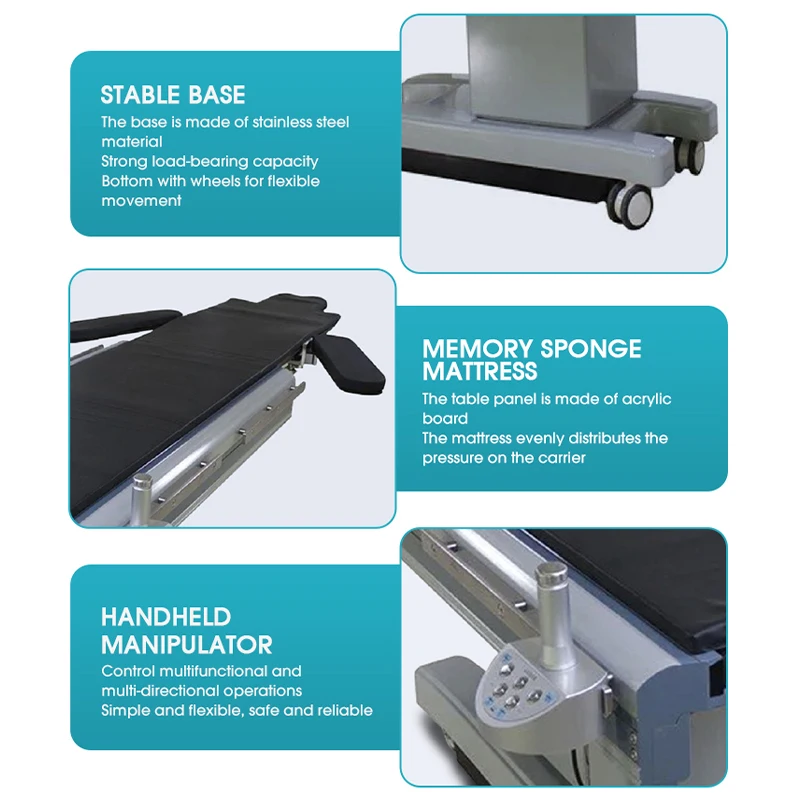 STABLE BASE
The base is made of stainless steel material
Strong load-bearing capacity
Bottom with wheels for flexible movement

MEMORY SPONGE MATTRESS
The table panel is made of acrylic board
The mattress evenly distributes the pressure on the carrier

HANDHELD MANIPULATOR
Control multifunctional and multi-directional operations
Simple and flexible, safe and reliable