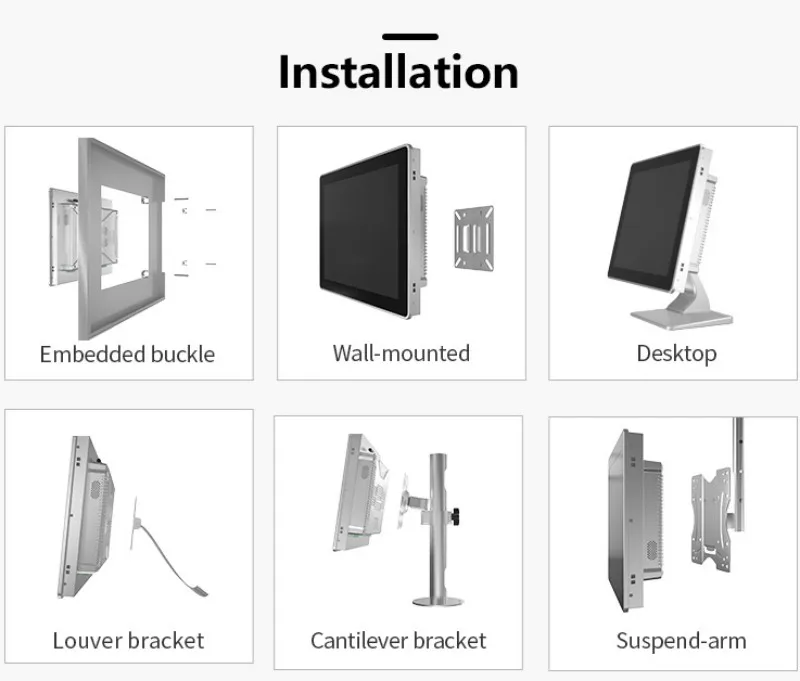 Installation

Embedded buckle

Wall-mounted

Desktop

Louver bracket

Cantilever bracket

Suspend-arm