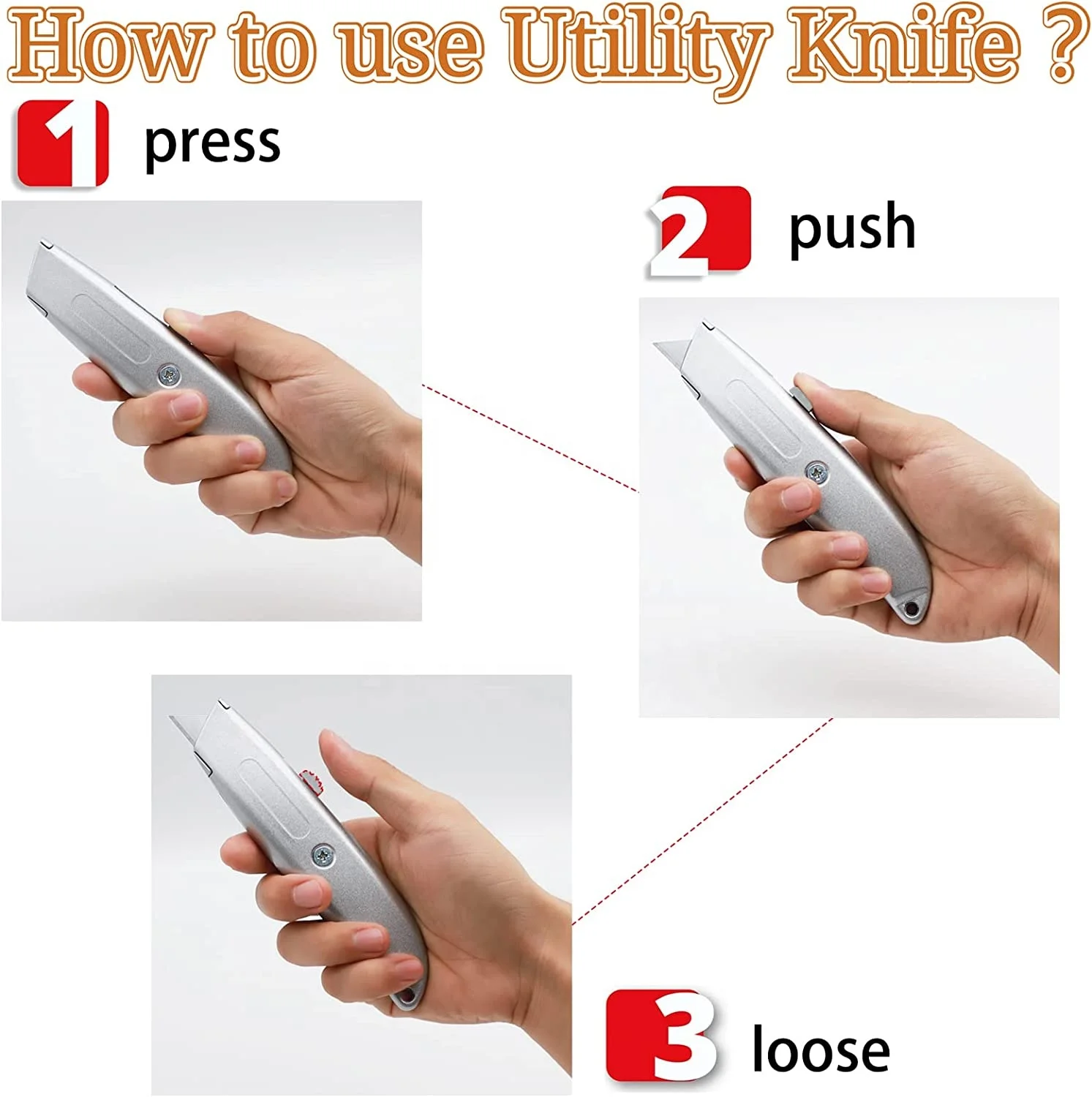 How to use Utility Knife ?

1 press

2 push

3 loose