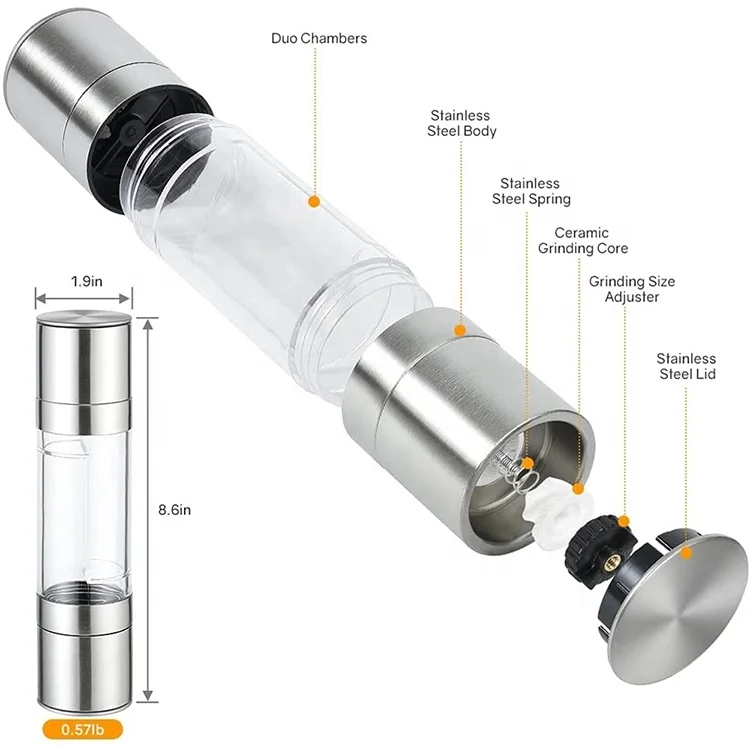 Duo Chambers

Stainless Steel Body

Stainless Steel Spring

Ceramic Grinding Core

Grinding Size Adjuster

Stainless Steel Lid

1.9in

8.6in

0.57lb