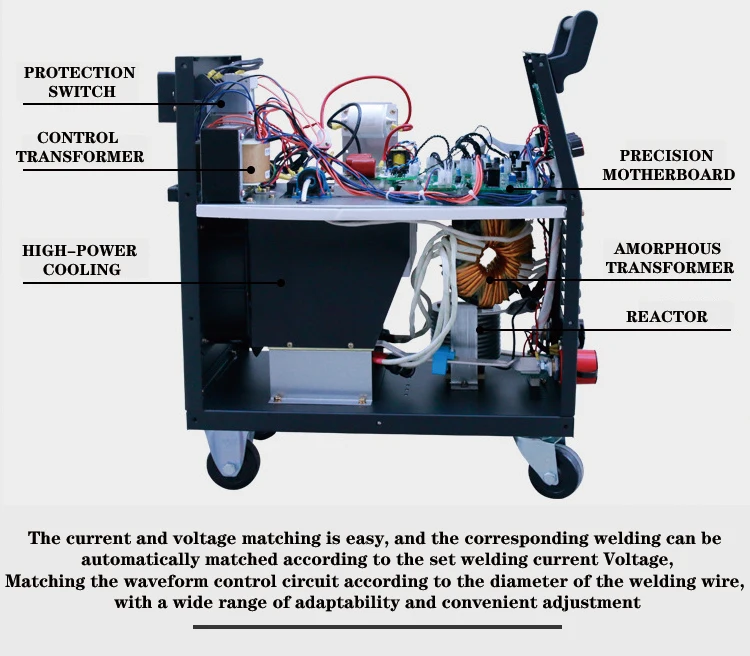 PROTECTION SWITCH

CONTROL TRANSFORMER

HIGH-POWER COOLING

PRECISION MOTHERBOARD

AMORPHOUS TRANSFORMER

REACTOR

The current and voltage matching is easy, and the corresponding welding can be automatically matched according to the set welding current Voltage, Matching the waveform control circuit according to the diameter of the welding wire, with a wide range of adaptability and convenient adjustment