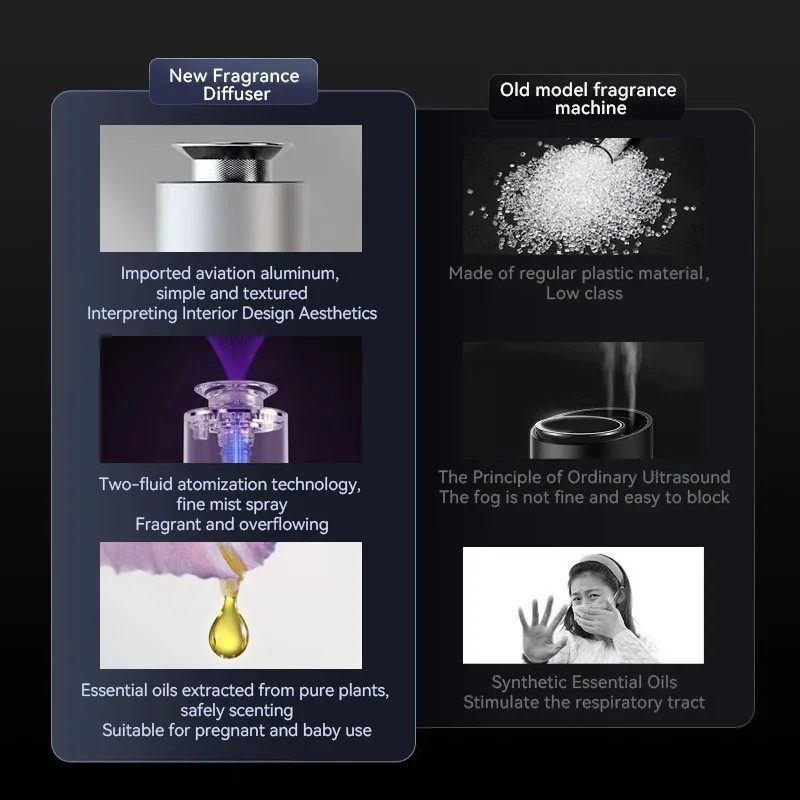 New Fragrance Diffuser

Imported aviation aluminum, simple and textured
Interpreting Interior Design Aesthetics

Two-fluid atomization technology, fine mist spray
Fragrant and overflowing

Essential oils extracted from pure plants, safely scenting
Suitable for pregnant and baby use

Old model fragrance machine

Made of regular plastic material, Low class

The Principle of Ordinary Ultrasound
The fog is not fine and easy to block

Synthetic Essential Oils
Stimulate the respiratory tract