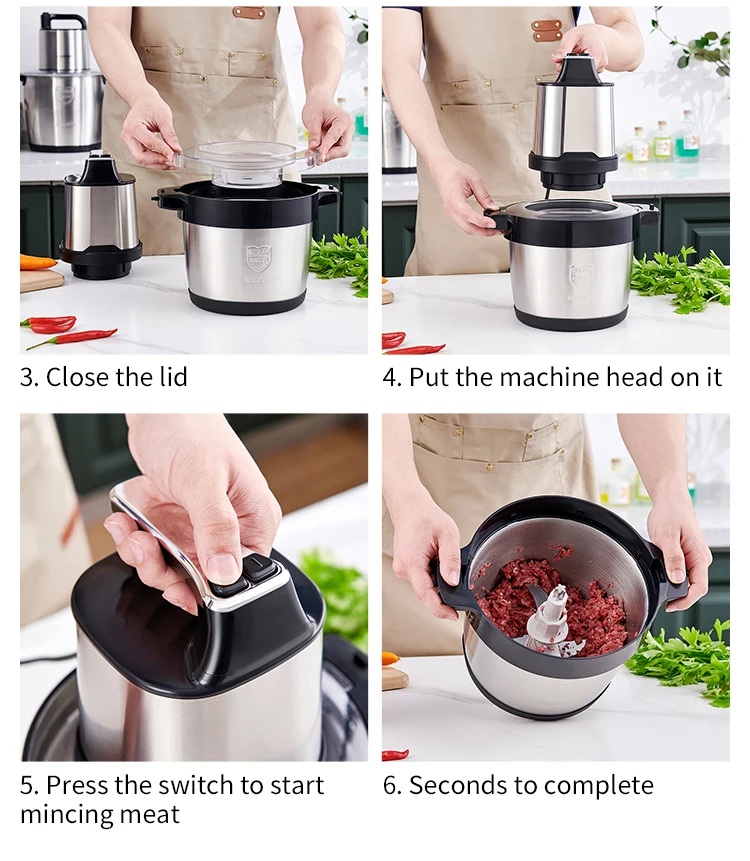 3. Close the lid

4. Put the machine head on it

5. Press the switch to start mincing meat

6. Seconds to complete