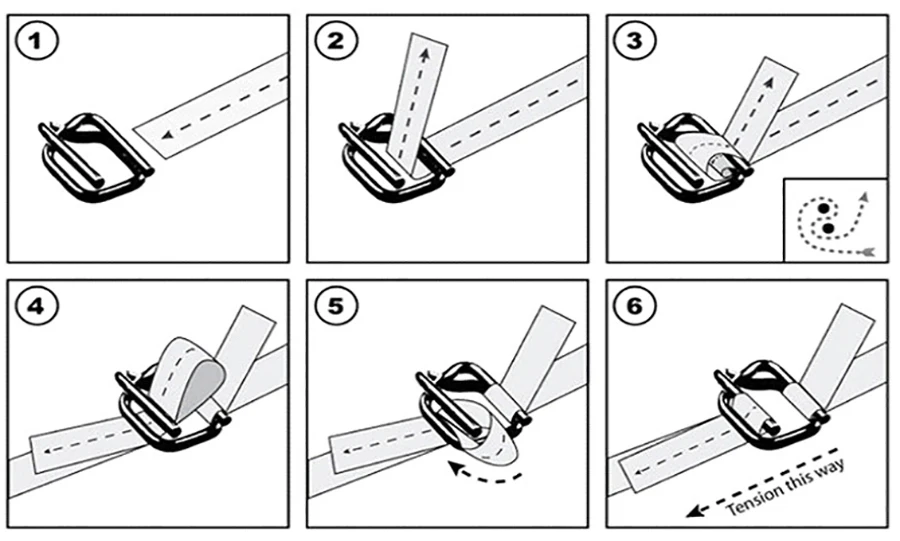 1

2

3

4

5

6

Tension this way