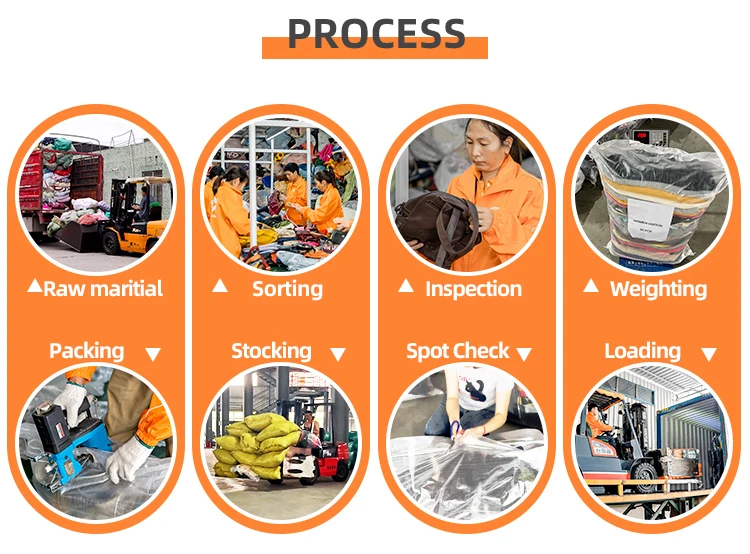 PROCESS

▲Raw maritial

▲ Sorting

▲ Inspection

▲ Weighting

Packing ▼

Stocking ▼

Spot Check ▼

Loading ▼