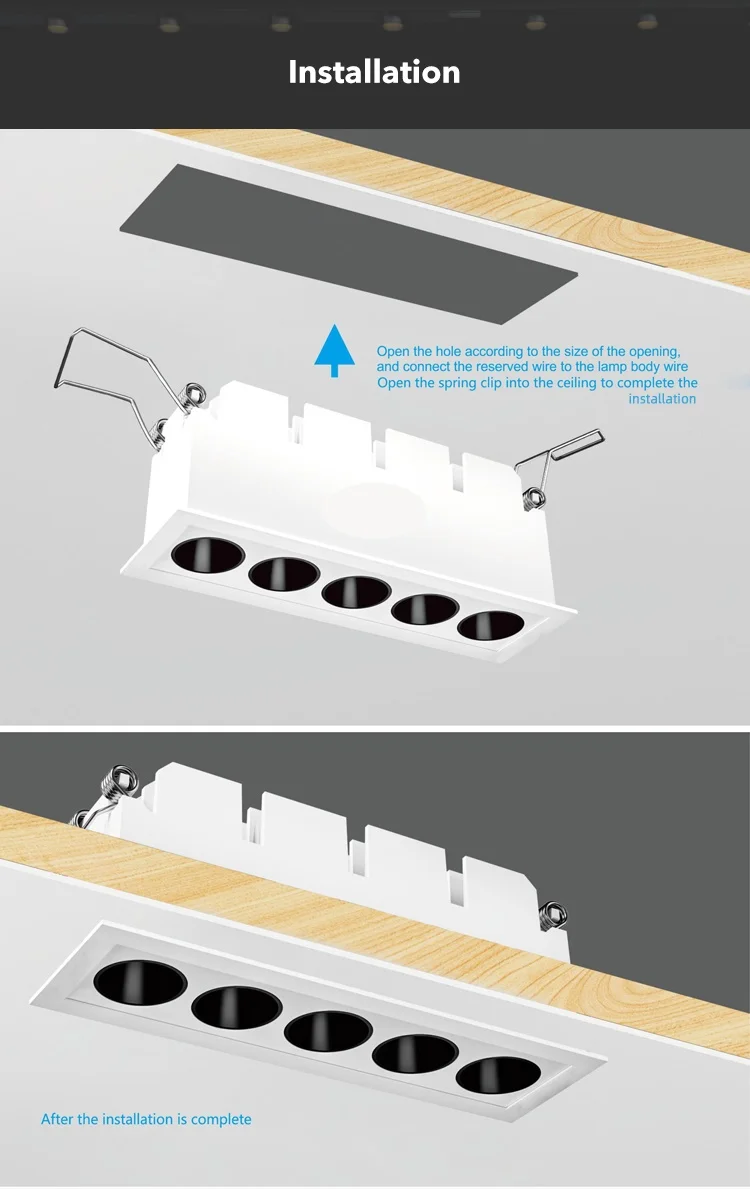 Installation

Open the hole according to the size of the opening, and connect the reserved wire to the lamp body wire Open the spring clip into the ceiling to complete the installation

After the installation is complete