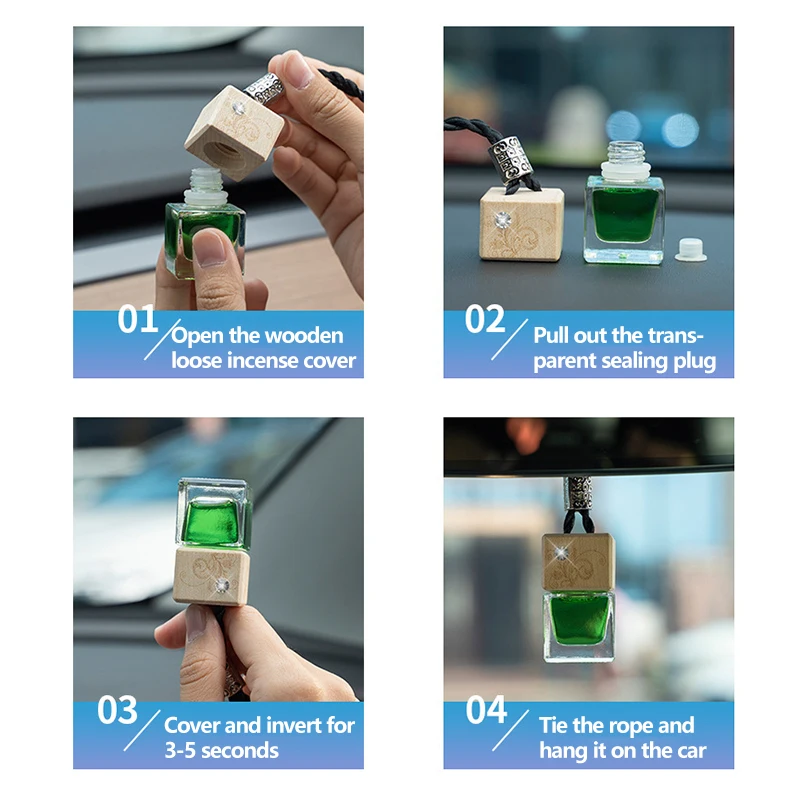 01 Open the wooden loose incense cover

02 Pull out the transparent sealing plug

03 Cover and invert for 3-5 seconds

04 Tie the rope and hang it on the car