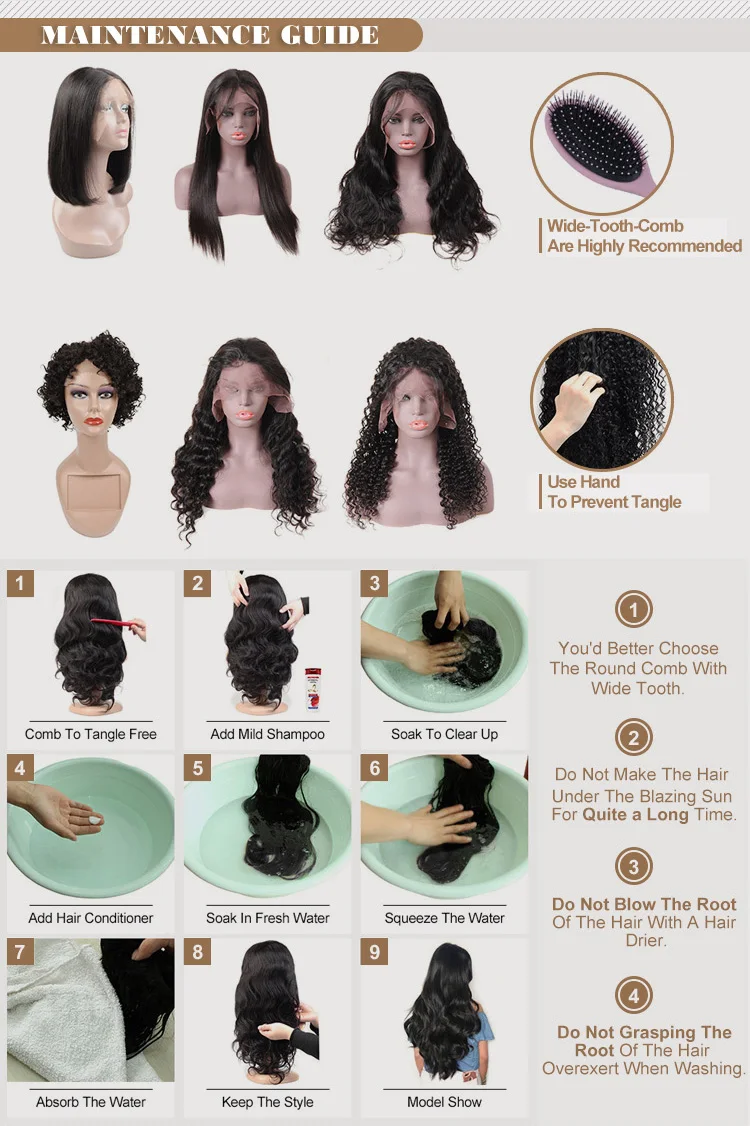 MAINTENANCE GUIDE

Wide-Tooth-Comb Are Highly Recommended

Use Hand To Prevent Tangle

1 Comb To Tangle Free

2 Add Mild Shampoo

3 Soak To Clear Up

4 Add Hair Conditioner

5 Soak In Fresh Water

6 Squeeze The Water

7 Absorb The Water

8 Keep The Style

9 Model Show

1 You'd Better Choose The Round Comb With Wide Tooth.

2 Do Not Make The Hair Under The Blazing Sun For Quite a Long Time.

3 Do Not Blow The Root Of The Hair With A Hair Drier.

4 Do Not Grasping The Root Of The Hair Overexert When Washing.