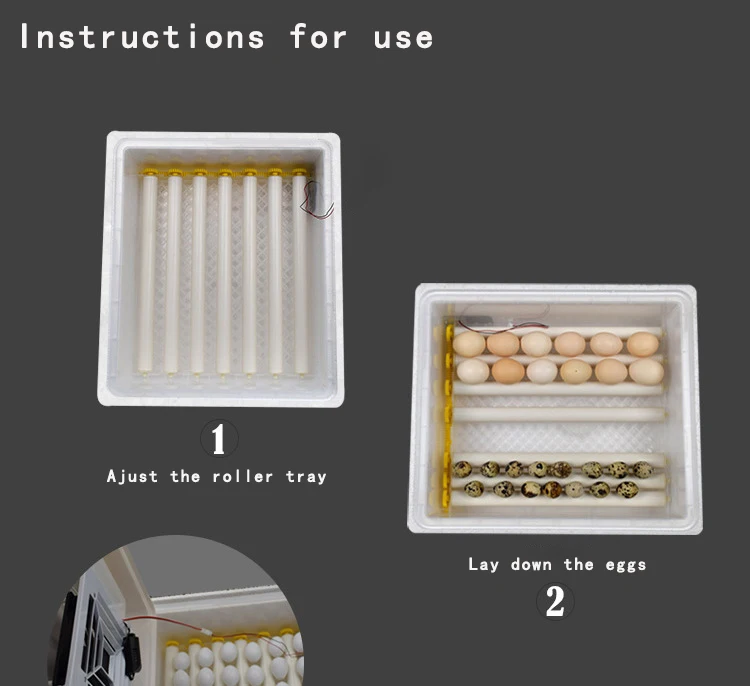 Instructions for use

1

Ajust the roller tray

Lay down the eggs

2