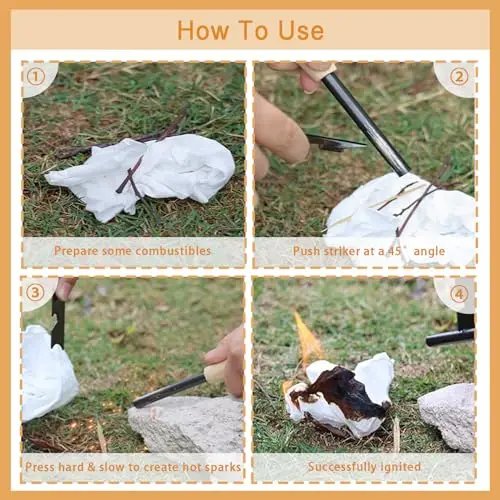 How To Use

①

Prepare some combustibles

②

Push striker at a 45° angle

③

Press hard & slow to create hot sparks

④

Successfully ignited