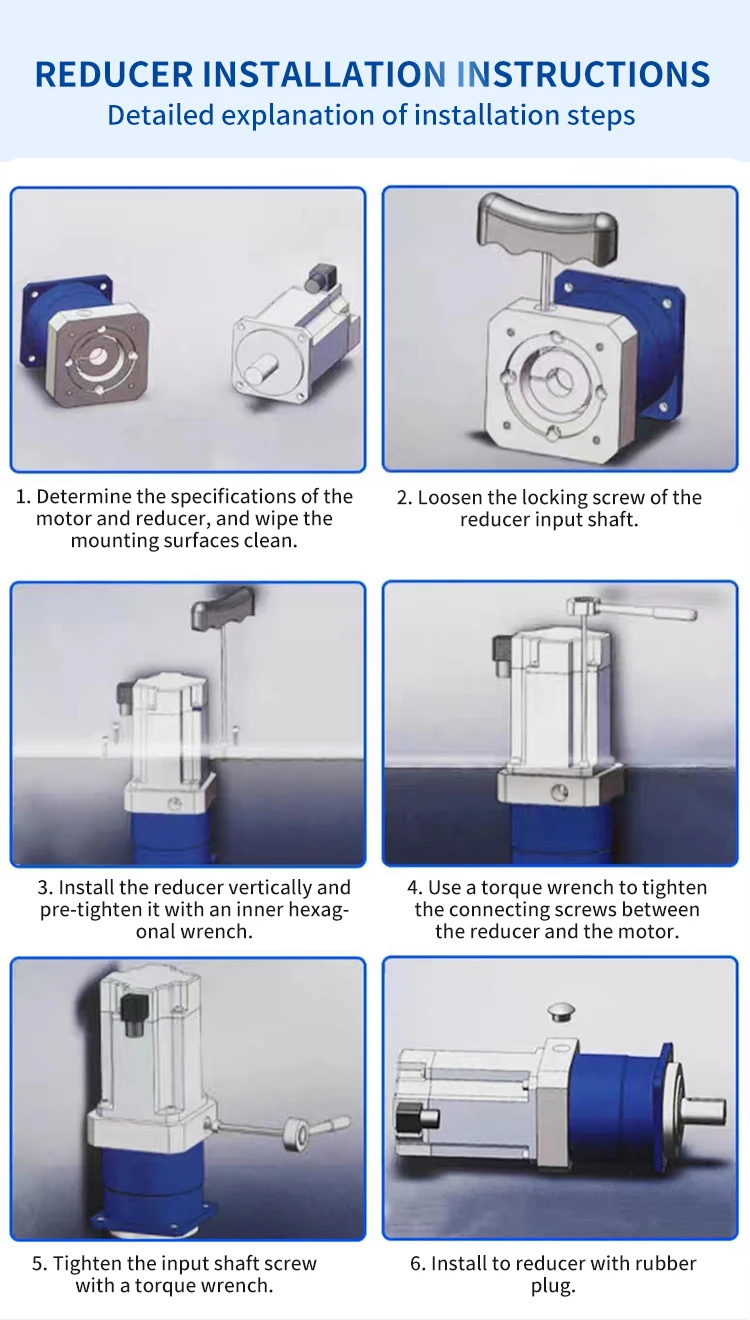 REDUCER INSTALLATION INSTRUCTIONS
Detailed explanation of installation steps

1. Determine the specifications of the motor and reducer, and wipe the mounting surfaces clean.

2. Loosen the locking screw of the reducer input shaft.

3. Install the reducer vertically and pre-tighten it with an inner hexagonal wrench.

4. Use a torque wrench to tighten the connecting screws between the reducer and the motor.

5. Tighten the input shaft screw with a torque wrench.

6. Install to reducer with rubber plug.