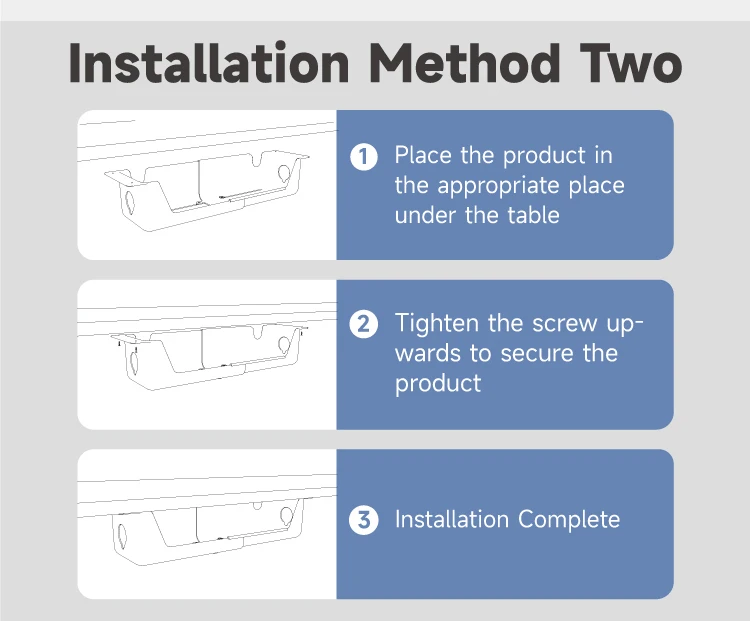 Installation Method Two

1 Place the product in the appropriate place under the table

2 Tighten the screw upwards to secure the product

3 Installation Complete