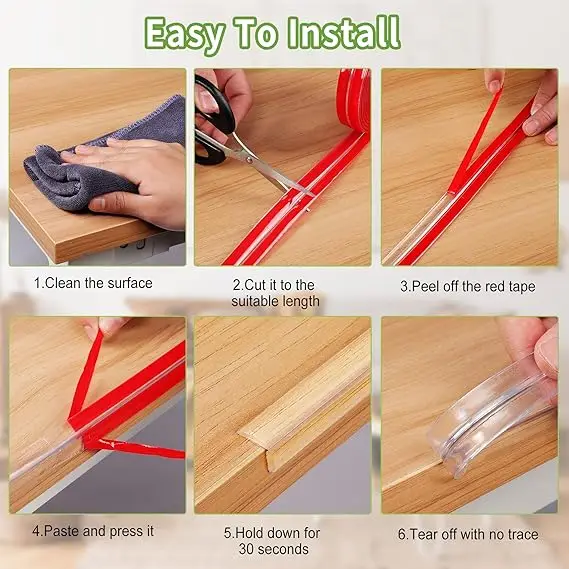 Easy To Install

1.Clean the surface

2.Cut it to the suitable length

3.Peel off the red tape

4.Paste and press it

5.Hold down for 30 seconds

6.Tear off with no trace