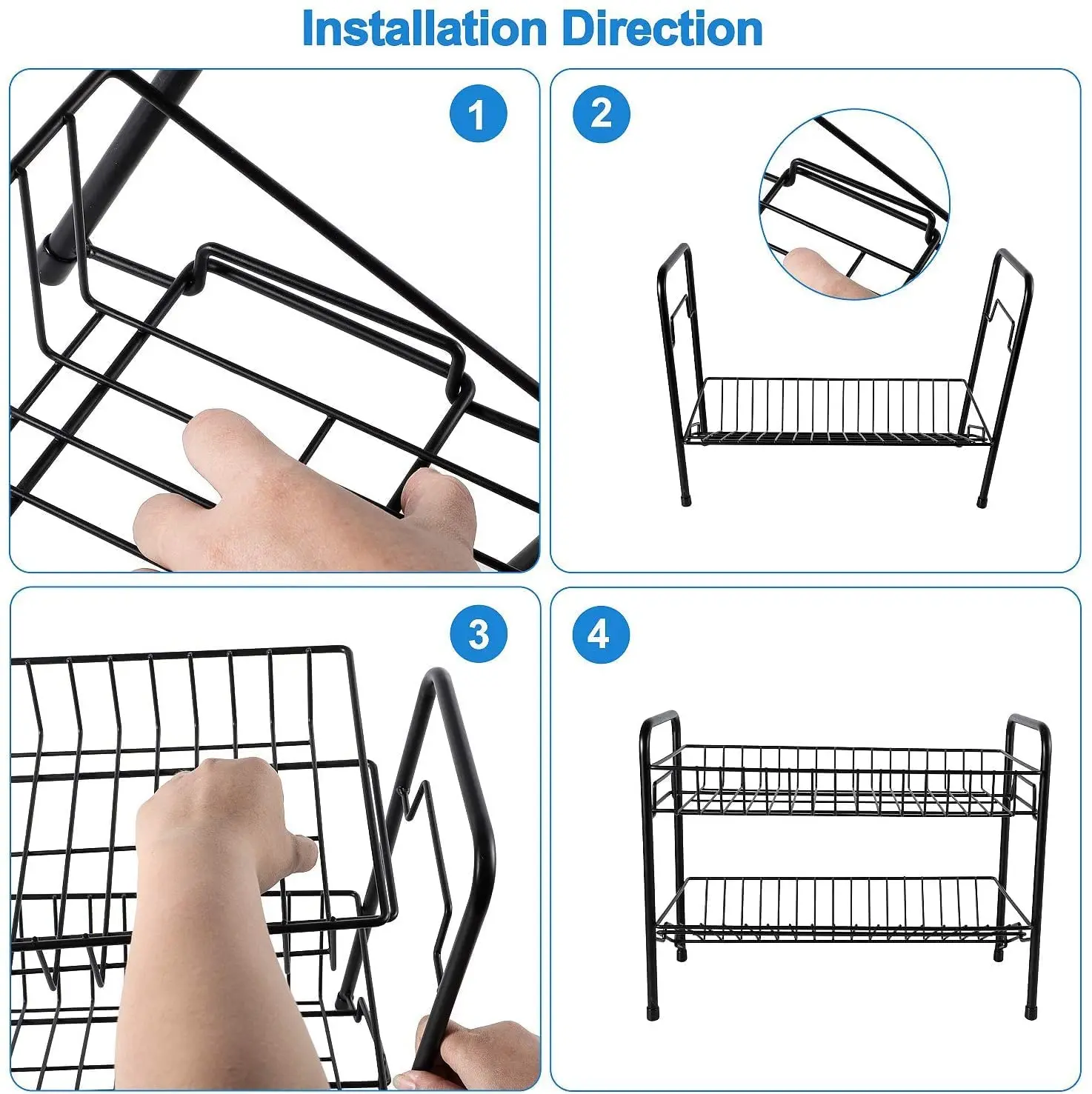 Installation Direction

1

2

3

4