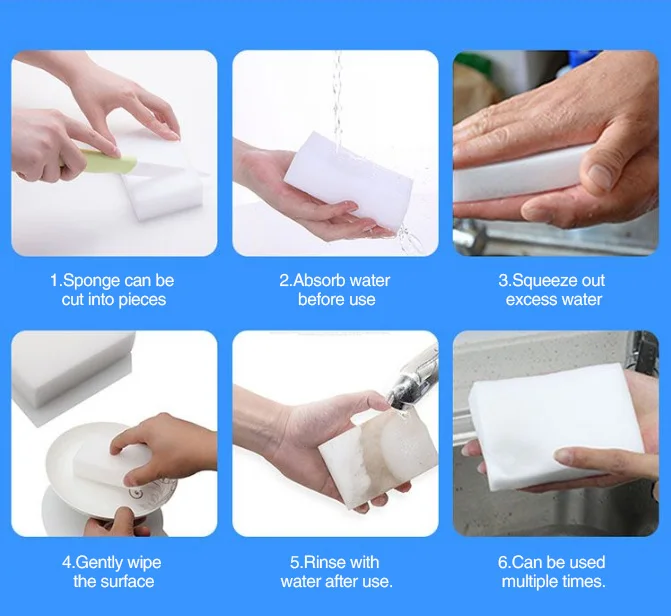 1.Sponge can be cut into pieces

2.Absorb water before use

3.Squeeze out excess water

4.Gently wipe the surface

5.Rinse with water after use.

6.Can be used multiple times.