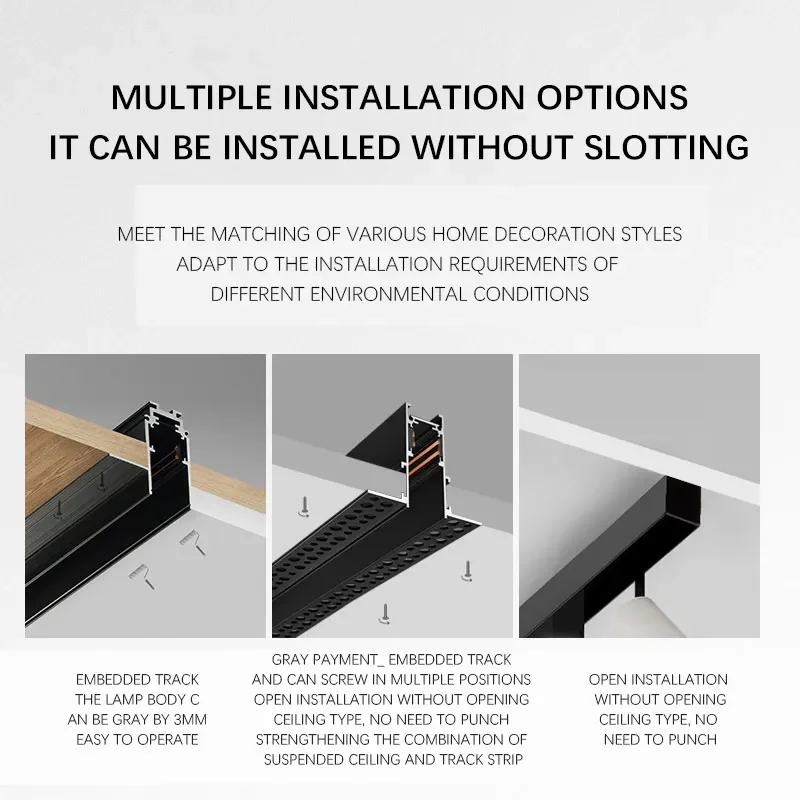 MULTIPLE INSTALLATION OPTIONS
IT CAN BE INSTALLED WITHOUT SLOTTING

MEET THE MATCHING OF VARIOUS HOME DECORATION STYLES
ADAPT TO THE INSTALLATION REQUIREMENTS OF
DIFFERENT ENVIRONMENTAL CONDITIONS

EMBEDDED TRACK
THE LAMP BODY C
AN BE GRAY BY 3MM
EASY TO OPERATE

GRAY PAYMENT_ EMBEDDED TRACK
AND CAN SCREW IN MULTIPLE POSITIONS
OPEN INSTALLATION WITHOUT OPENING
CEILING TYPE, NO NEED TO PUNCH
STRENGTHENING THE COMBINATION OF
SUSPENDED CEILING AND TRACK STRIP

OPEN INSTALLATION
WITHOUT OPENING
CEILING TYPE, NO
NEED TO PUNCH