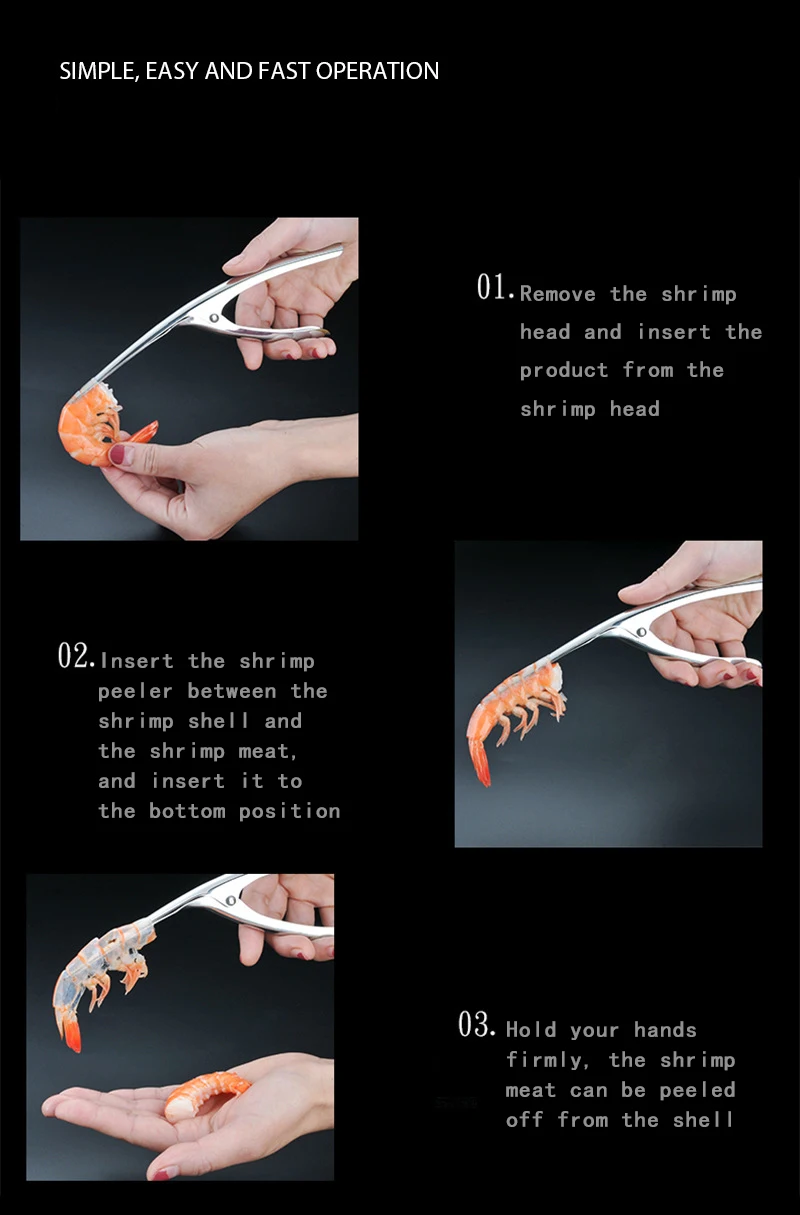 SIMPLE, EASY AND FAST OPERATION

01. Remove the shrimp head and insert the product from the shrimp head

02. Insert the shrimp peeler between the shrimp shell and the shrimp meat, and insert it to the bottom position

03. Hold your hands firmly, the shrimp meat can be peeled off from the shell