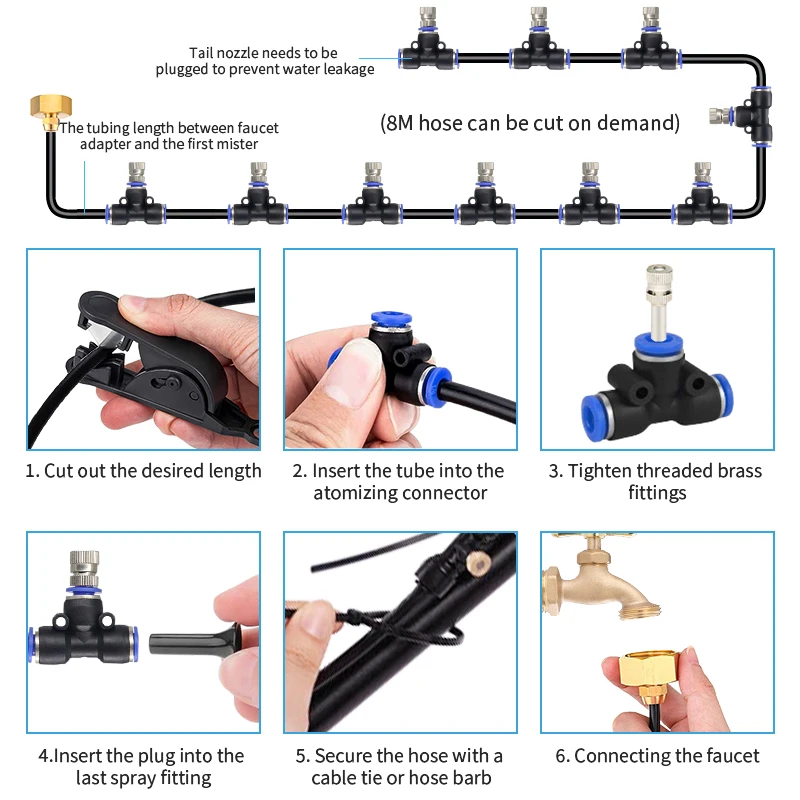 Tail nozzle needs to be plugged to prevent water leakage

The tubing length between faucet adapter and the first mister

(8M hose can be cut on demand)

1. Cut out the desired length

2. Insert the tube into the atomizing connector

3. Tighten threaded brass fittings

4.Insert the plug into the last spray fitting

5. Secure the hose with a cable tie or hose barb

6. Connecting the faucet