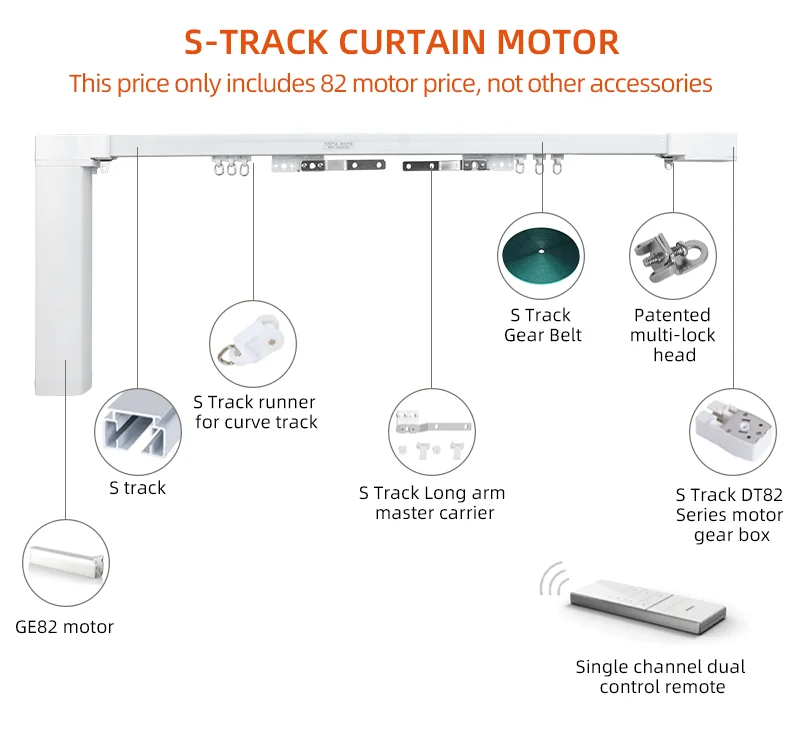 S-TRACK CURTAIN MOTOR

This price only includes 82 motor price, not other accessories

S Track Gear Belt

Patented multi-lock head

S Track runner for curve track

S track

S Track Long arm master carrier

S Track DT82 Series motor gear box

GE82 motor

Single channel dual control remote