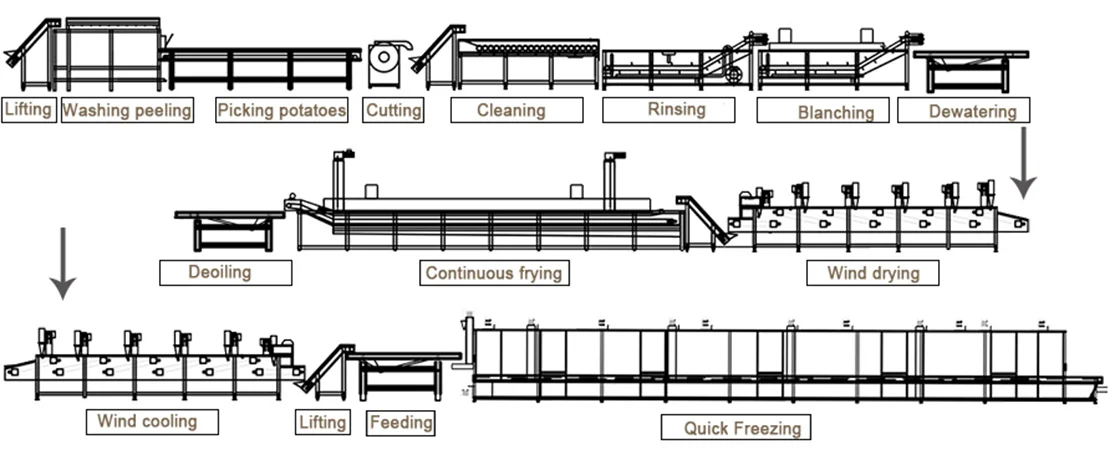 Lifting
Washing peeling
Picking potatoes
Cutting
Cleaning
Rinsing
Blanching
Dewatering

Deoiling
Continuous frying
Wind drying

Wind cooling
Lifting
Feeding
Quick Freezing