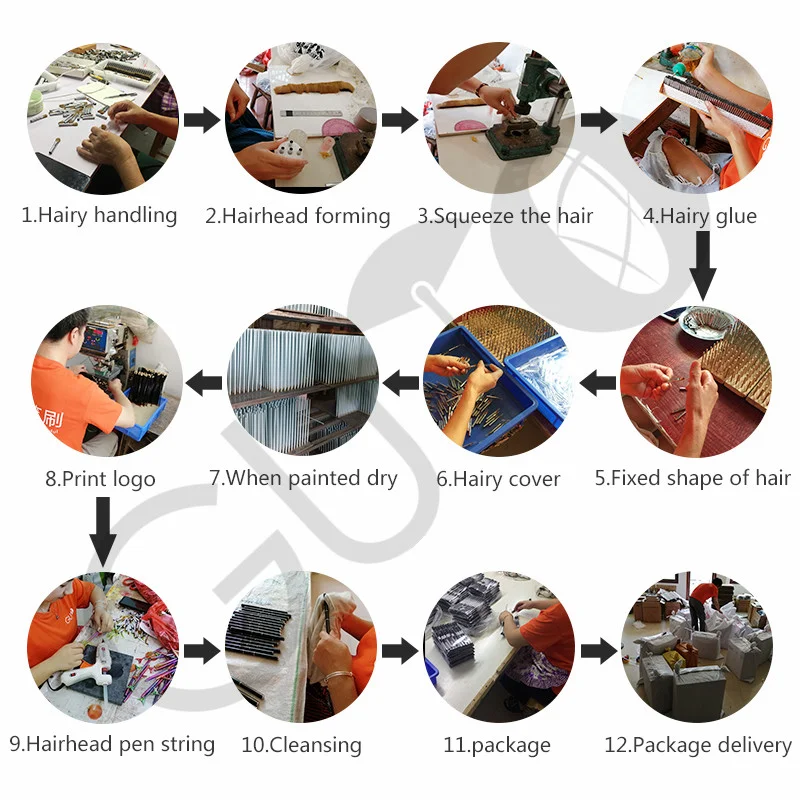 1.Hairy handling

2.Hairhead forming

3.Squeeze the hair

4.Hairy glue

5.Fixed shape of hair

6.Hairy cover

7.When painted dry

8.Print logo

9.Hairhead pen string

10.Cleansing

11.package

12.Package delivery