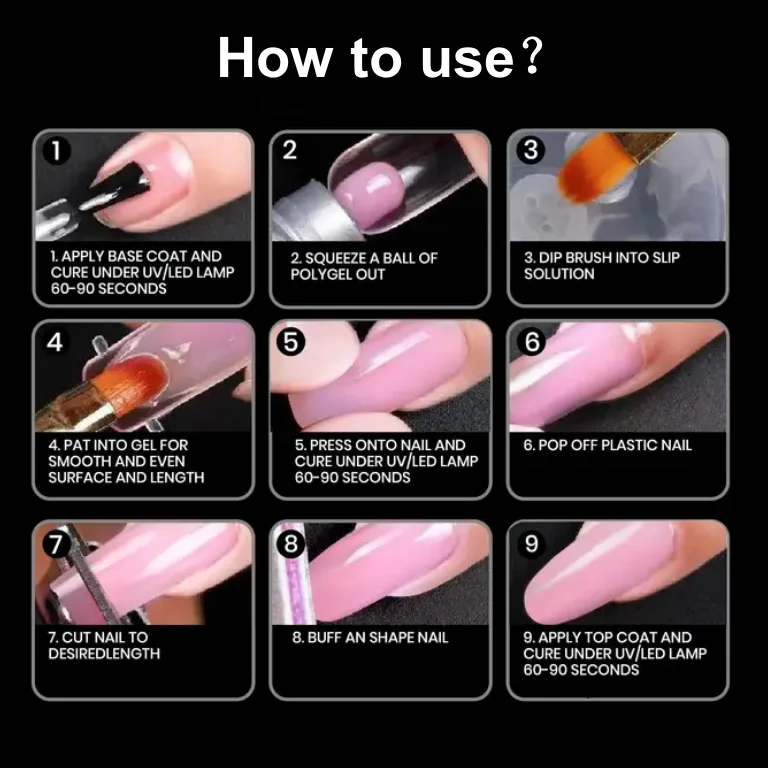 How to use?

1

1. APPLY BASE COAT AND CURE UNDER UV/LED LAMP 60-90 SECONDS

2

2. SQUEEZE A BALL OF POLYGEL OUT

3

3. DIP BRUSH INTO SLIP SOLUTION

4

4. PAT INTO GEL FOR SMOOTH AND EVEN SURFACE AND LENGTH

5

5. PRESS ONTO NAIL AND CURE UNDER UV/LED LAMP 60-90 SECONDS

6

6. POP OFF PLASTIC NAIL

7

7. CUT NAIL TO DESIREDLENGTH

8

8. BUFF AN SHAPE NAIL

9

9. APPLY TOP COAT AND CURE UNDER UV/LED LAMP 60-90 SECONDS