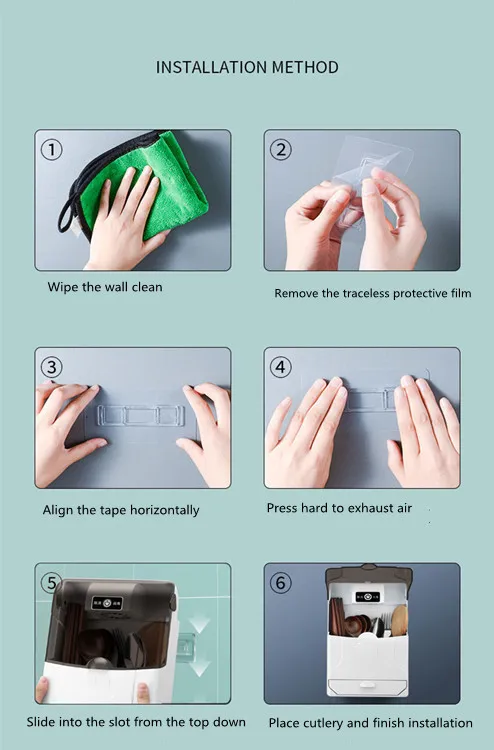 INSTALLATION METHOD

①

Wipe the wall clean

②

Remove the traceless protective film

③

Align the tape horizontally

④

Press hard to exhaust air

⑤

Slide into the slot from the top down

⑥

Place cutlery and finish installation