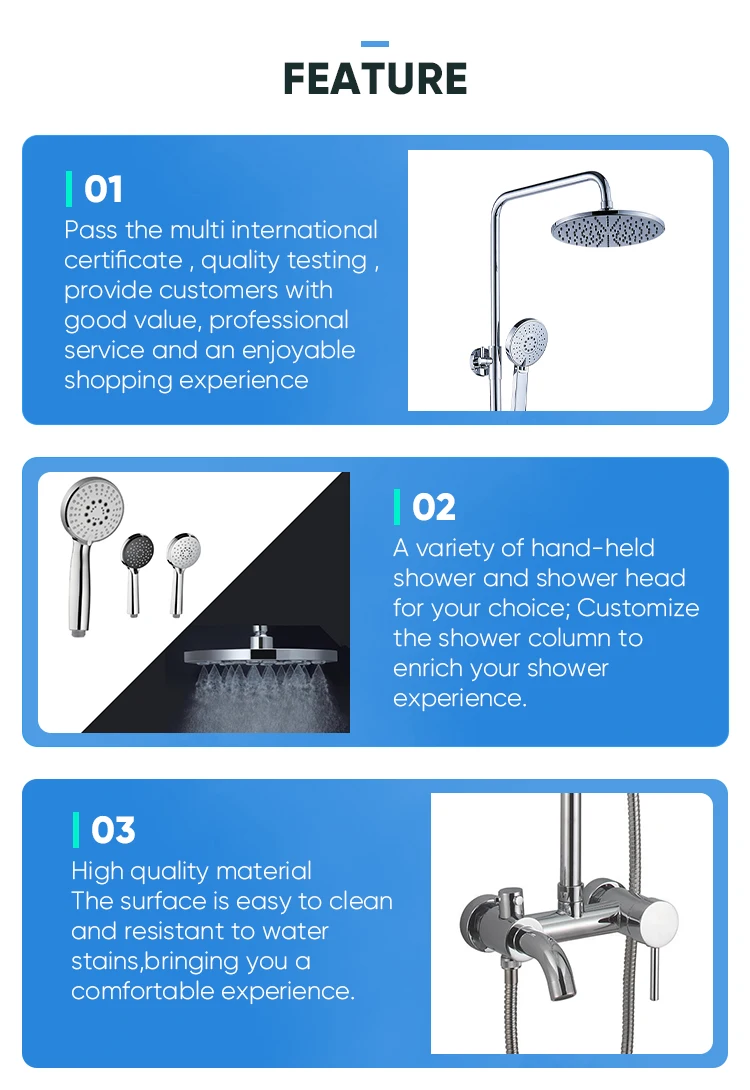 FEATURE

01
Pass the multi international certificate , quality testing , provide customers with good value, professional service and an enjoyable shopping experience

02
A variety of hand-held shower and shower head for your choice; Customize the shower column to enrich your shower experience.

03
High quality material
The surface is easy to clean and resistant to water stains,bringing you a comfortable experience.