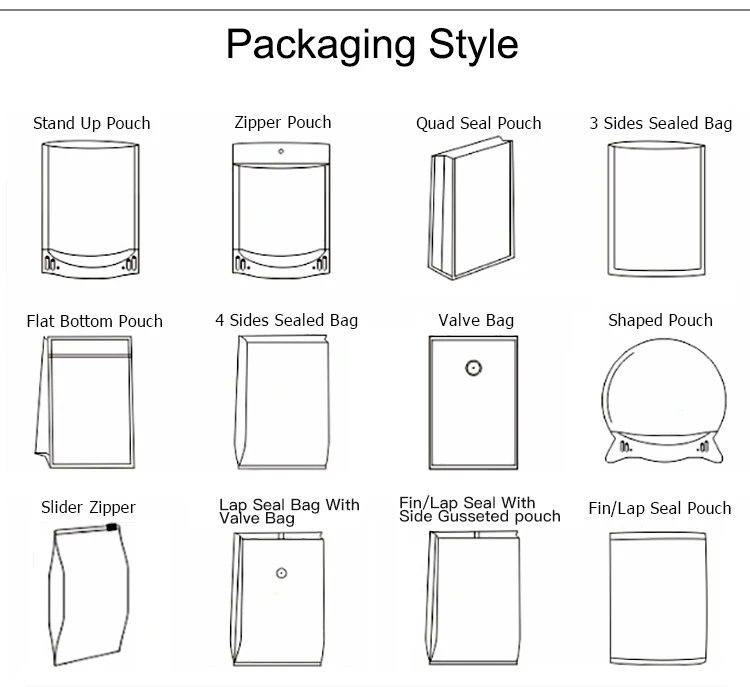 Packaging Style

Stand Up Pouch

Zipper Pouch

Quad Seal Pouch

3 Sides Sealed Bag

Flat Bottom Pouch

4 Sides Sealed Bag

Valve Bag

Shaped Pouch

Slider Zipper

Lap Seal Bag With Valve Bag

Fin/Lap Seal With Side Gusseted pouch

Fin/Lap Seal Pouch