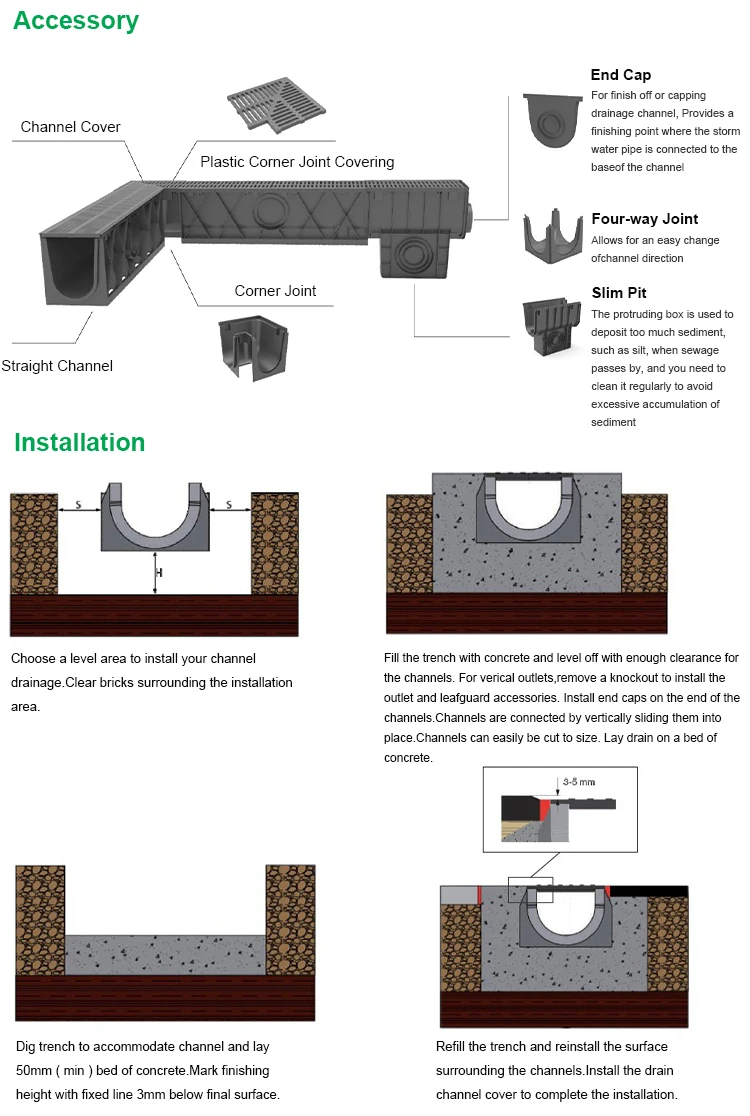 Accessory

Channel Cover

Plastic Corner Joint Covering

Corner Joint

Straight Channel

End Cap
For finish off or capping drainage channel, Provides a finishing point where the storm water pipe is connected to the baseof the channel

Four-way Joint
Allows for an easy change ofchannel direction

Slim Pit
The protruding box is used to deposit too much sediment, such as silt, when sewage passes by, and you need to clean it regularly to avoid excessive accumulation of sediment

Installation

S

S

H

Choose a level area to install your channel drainage.Clear bricks surrounding the installation area.

Fill the trench with concrete and level off with enough clearance for the channels. For verical outlets,remove a knockout to install the outlet and leafguard accessories. Install end caps on the end of the channels.Channels are connected by vertically sliding them into place.Channels can easily be cut to size. Lay drain on a bed of concrete.

3-5 mm

Dig trench to accommodate channel and lay 50mm ( min ) bed of concrete.Mark finishing height with fixed line 3mm below final surface.

Refill the trench and reinstall the surface surrounding the channels.Install the drain channel cover to complete the installation.