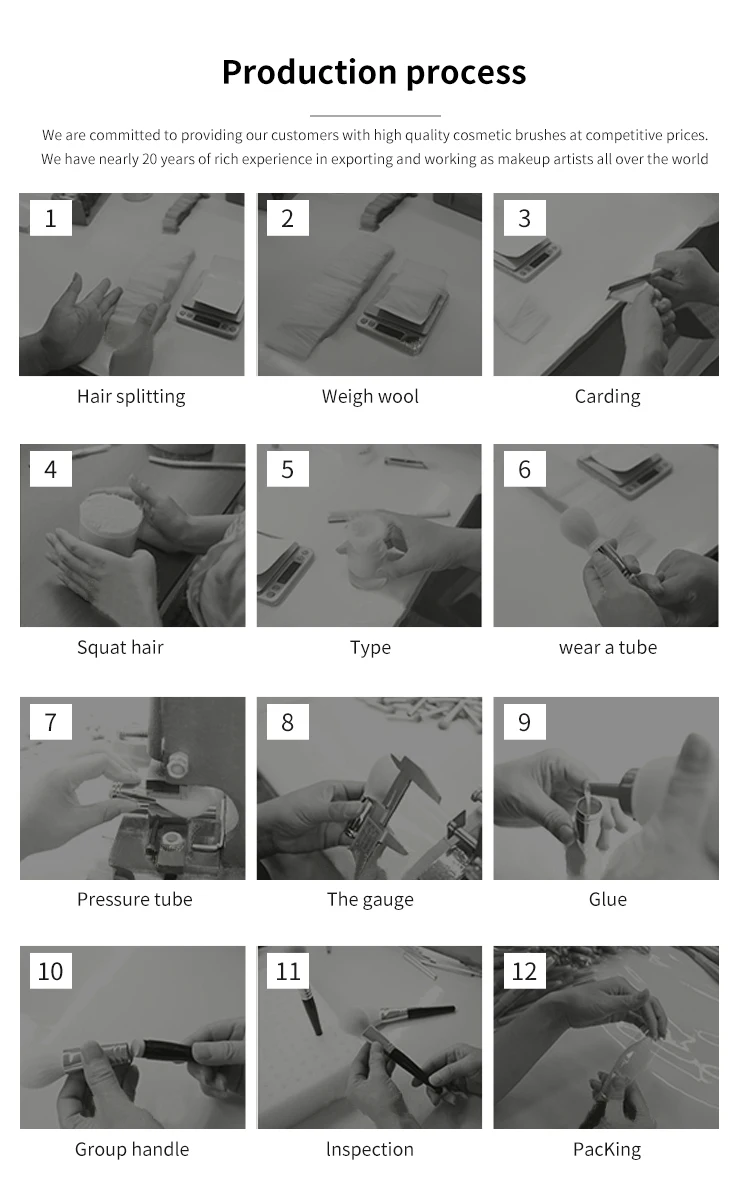 Production process

We are committed to providing our customers with high quality cosmetic brushes at competitive prices.
We have nearly 20 years of rich experience in exporting and working as makeup artists all over the world

1
Hair splitting

2
Weigh wool

3
Carding

4
Squat hair

5
Type

6
wear a tube

7
Pressure tube

8
The gauge

9
Glue

10
Group handle

11
lnspection

12
PacKing