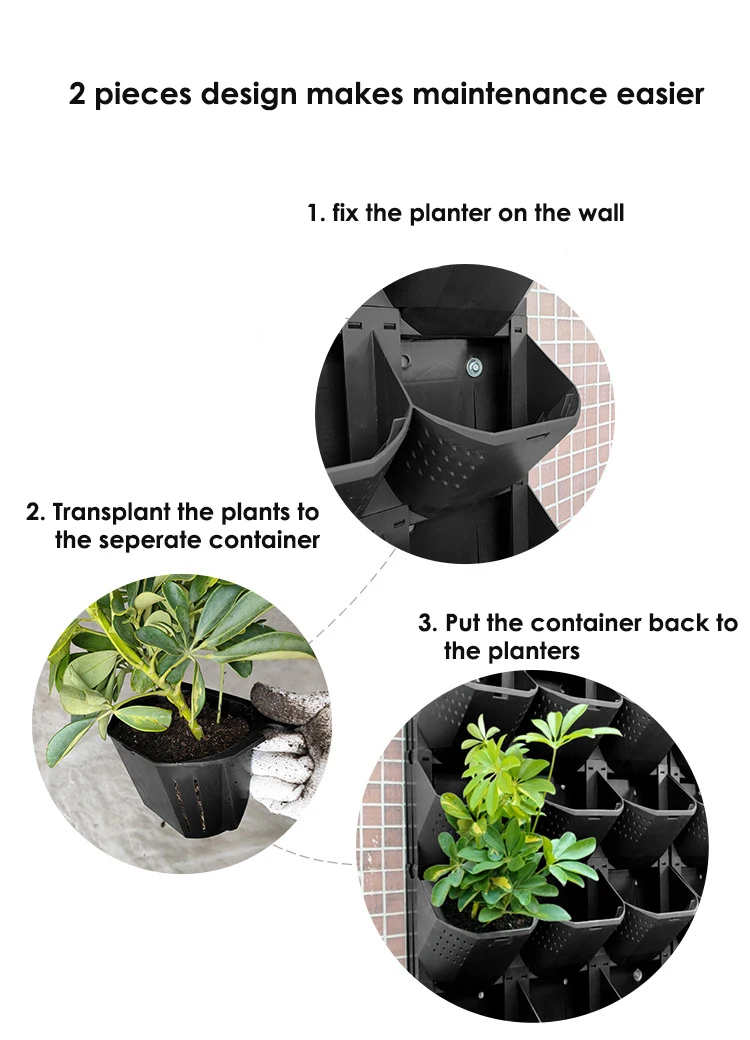 2 pieces design makes maintenance easier

1. fix the planter on the wall

2. Transplant the plants to the seperate container

3. Put the container back to the planters