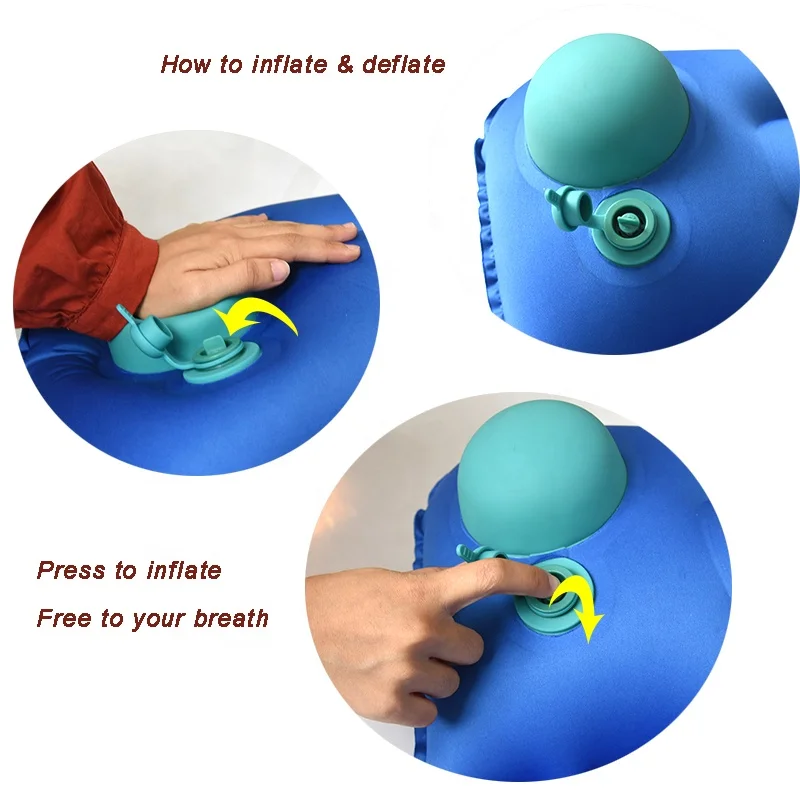 How to inflate & deflate

Press to inflate

Free to your breath