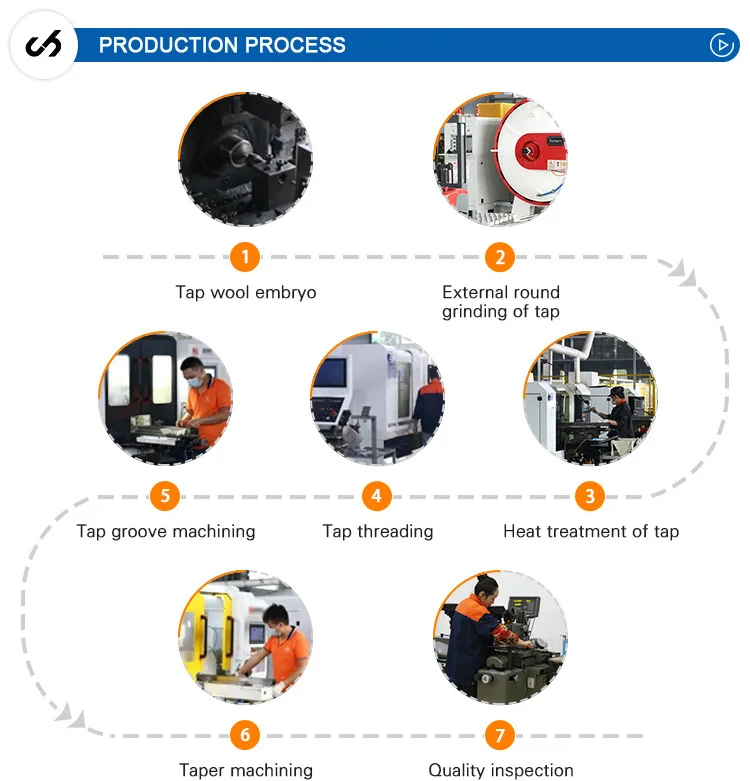 PRODUCTION PROCESS

1
Tap wool embryo

2
External round grinding of tap

5
Tap groove machining

4
Tap threading

3
Heat treatment of tap

6
Taper machining

7
Quality inspection