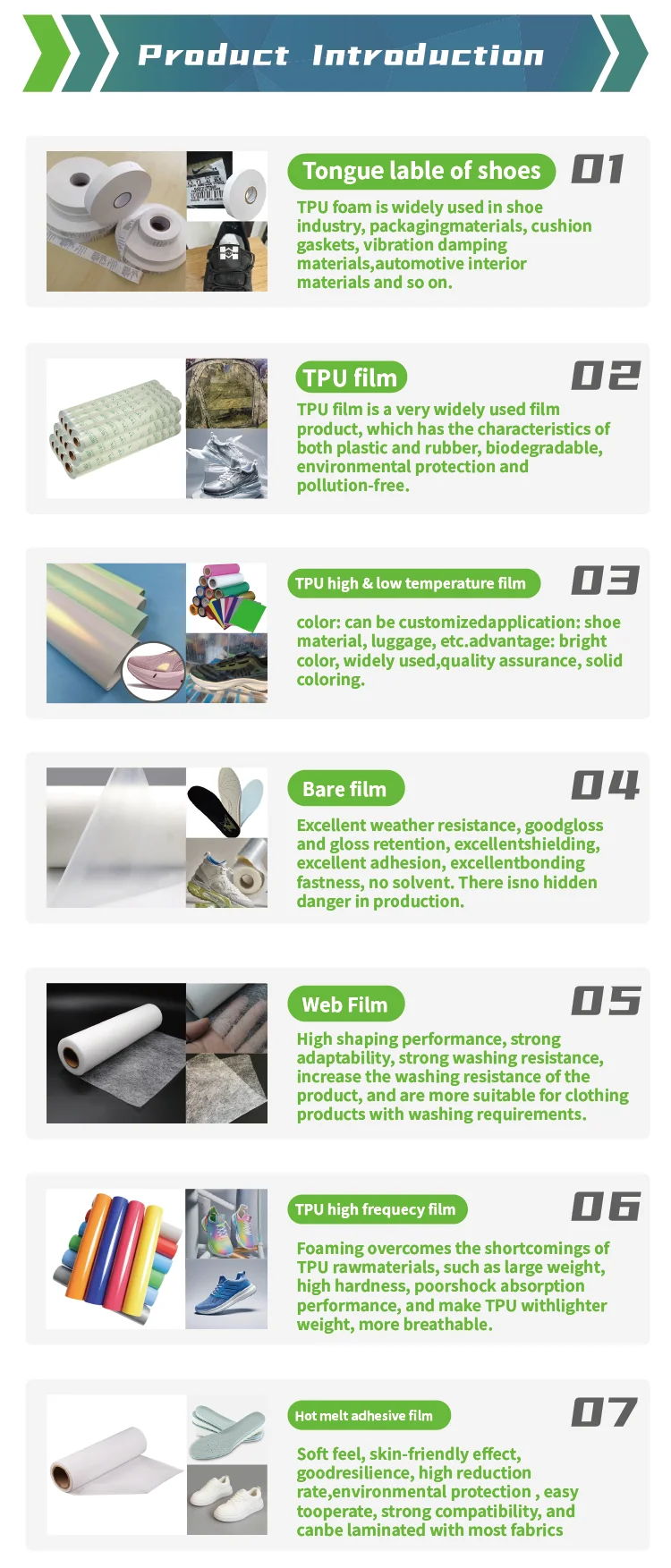 Product Introduction

Tongue lable of shoes
01
TPU foam is widely used in shoe industry, packagingmaterials, cushion gaskets, vibration damping materials,automotive interior materials and so on.

TPU film
02
TPU film is a very widely used film product, which has the characteristics of both plastic and rubber, biodegradable, environmental protection and pollution-free.

TPU high & low temperature film
03
color: can be customizedapplication: shoe material, luggage, etc.advantage: bright color, widely used,quality assurance, solid coloring.

Bare film
04
Excellent weather resistance, goodgloss and gloss retention, excellentshielding, excellent adhesion, excellentbonding fastness, no solvent. There isno hidden danger in production.

Web Film
05
High shaping performance, strong adaptability, strong washing resistance, increase the washing resistance of the product, and are more suitable for clothing products with washing requirements.

TPU high frequecy film
06
Foaming overcomes the shortcomings of TPU rawmaterials, such as large weight, high hardness, poorshock absorption performance, and make TPU withlighter weight, more breathable.

Hot melt adhesive film
07
Soft feel, skin-friendly effect, goodresilience, high reduction rate,environmental protection , easy tooperate, strong compatibility, and canbe laminated with most fabrics