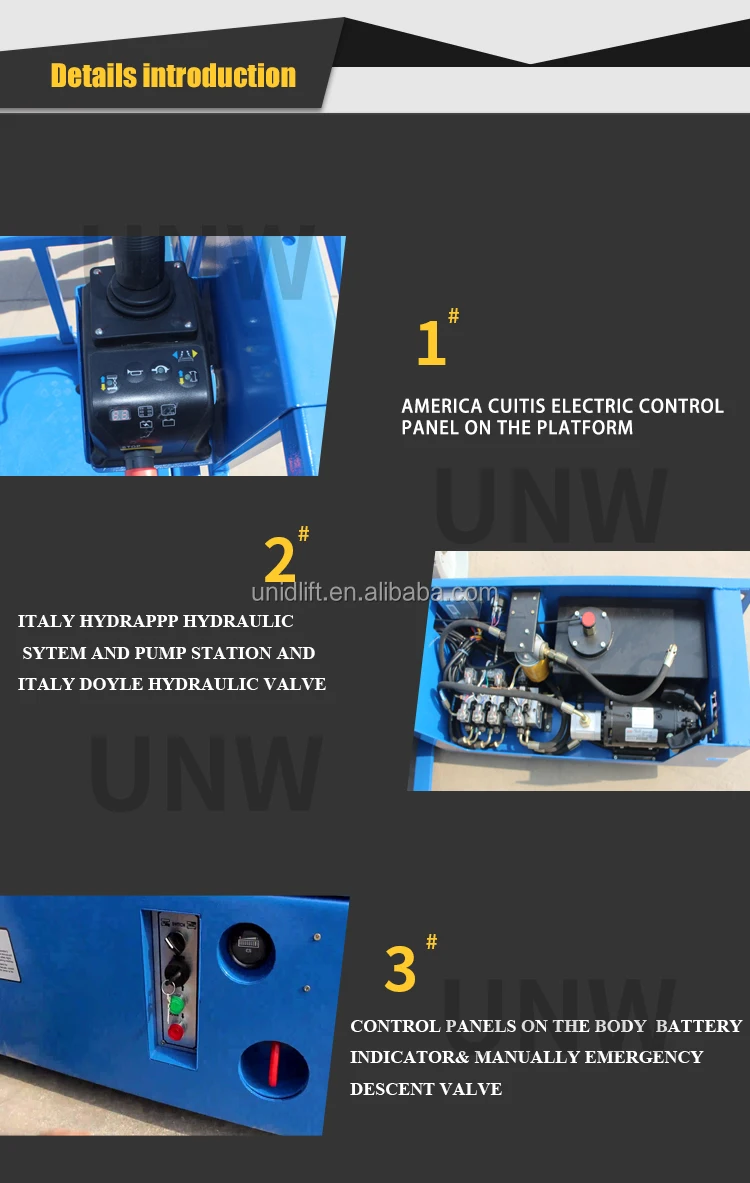 Details introduction

UNW

1#

AMERICA CUITIS ELECTRIC CONTROL PANEL ON THE PLATFORM

UNW

2#

unidlift.en.alibaba.com

ITALY HYDRAPPP HYDRAULIC SYTEM AND PUMP STATION AND ITALY DOYLE HYDRAULIC VALVE

UNW

3#

UNW

CONTROL PANELS ON THE BODY BATTERY INDICATOR& MANUALLY EMERGENCY DESCENT VALVE