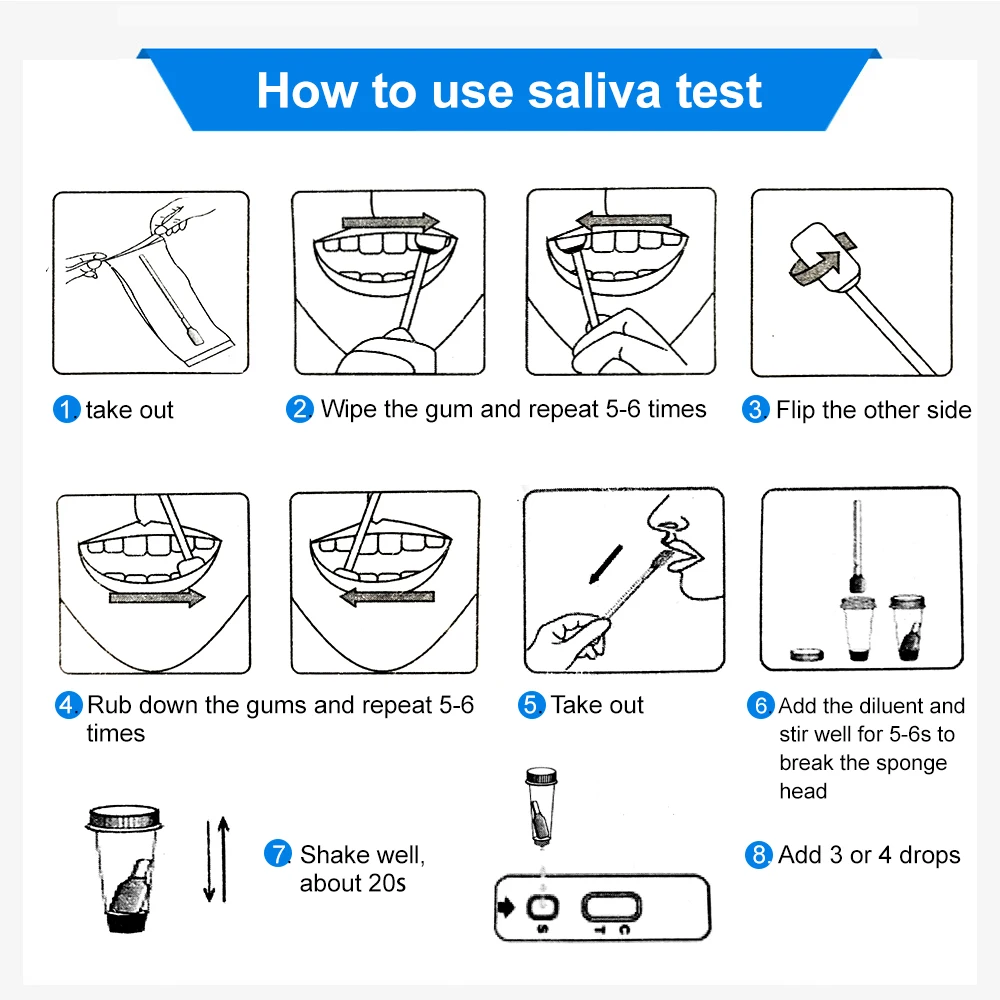 How to use saliva test

1. take out

2. Wipe the gum and repeat 5-6 times

3. Flip the other side

4. Rub down the gums and repeat 5-6 times

5. Take out

6. Add the diluent and stir well for 5-6s to break the sponge head

7. Shake well, about 20s

8. Add 3 or 4 drops

S T C