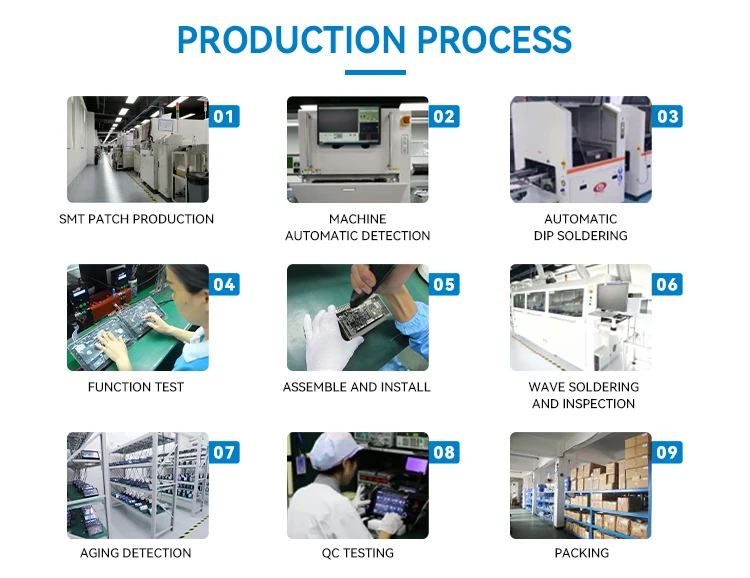 PRODUCTION PROCESS

01
SMT PATCH PRODUCTION

02
MACHINE AUTOMATIC DETECTION

03
AUTOMATIC DIP SOLDERING

04
FUNCTION TEST

05
ASSEMBLE AND INSTALL

06
WAVE SOLDERING AND INSPECTION

07
AGING DETECTION

08
QC TESTING

09
PACKING