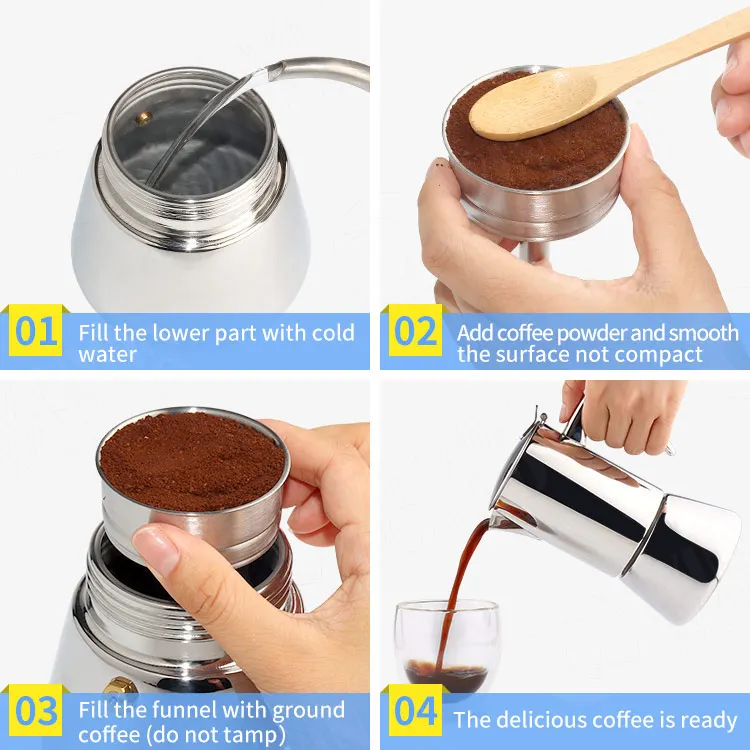 01 Fill the lower part with cold water

02 Add coffee powder and smooth the surface not compact

03 Fill the funnel with ground coffee (do not tamp)

04 The delicious coffee is ready